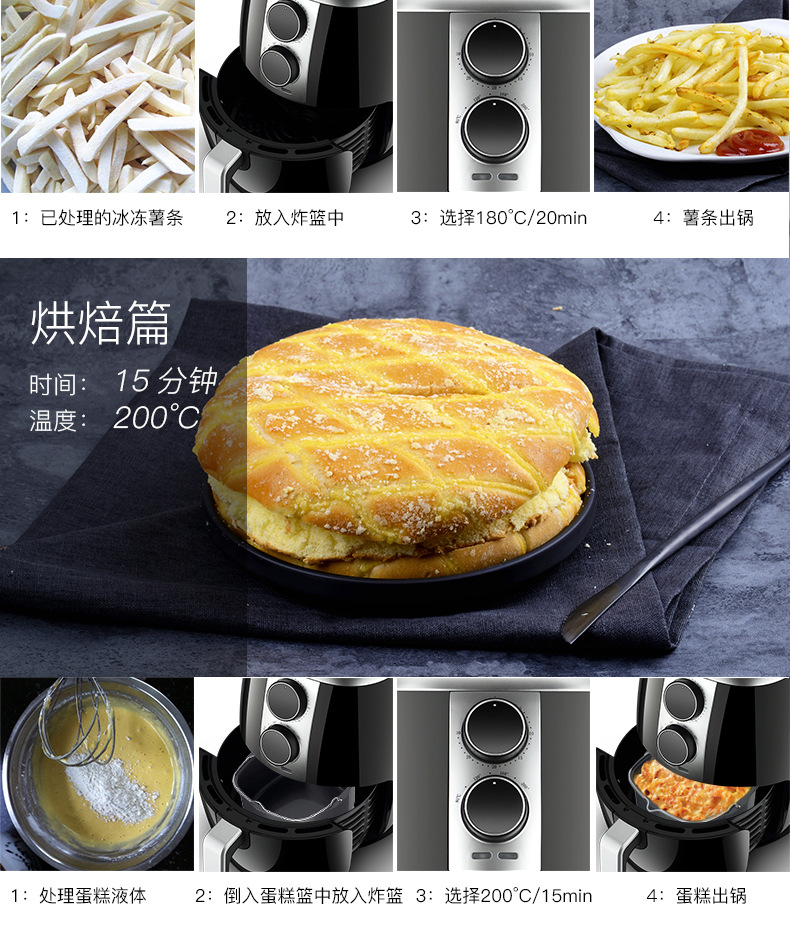 1：已处理的冰冻薯条

2：放入炸篮中

3：选择180°C/20min

4：薯条出锅

烘焙篇

时间：15 分钟

温度：200°C

1：处理蛋糕液体

2：倒入蛋糕篮中放入炸篮

3：选择200°C/15min

4：蛋糕出锅