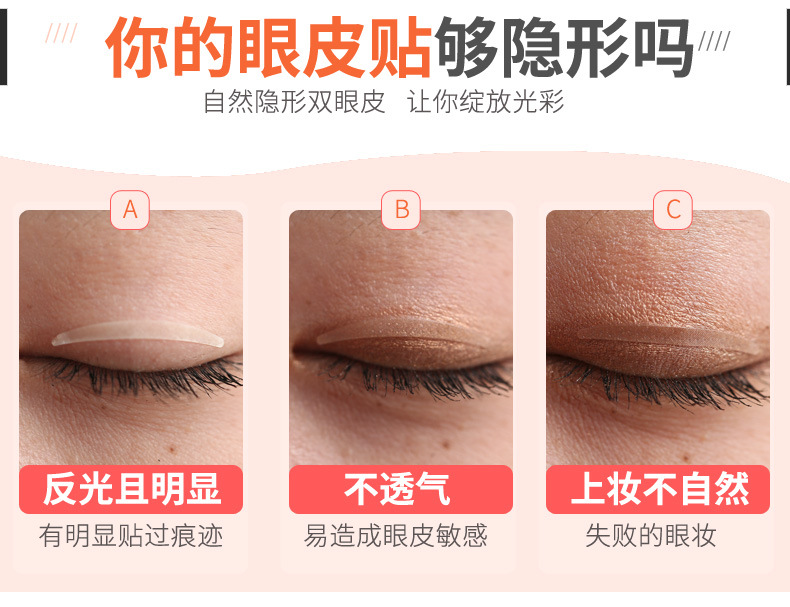 你的眼皮贴够隐形吗
自然隐形双眼皮 让你绽放光彩

A
反光且明显
有明显贴过痕迹

B
不透气
易造成眼皮敏感

C
上妆不自然
失败的眼妆