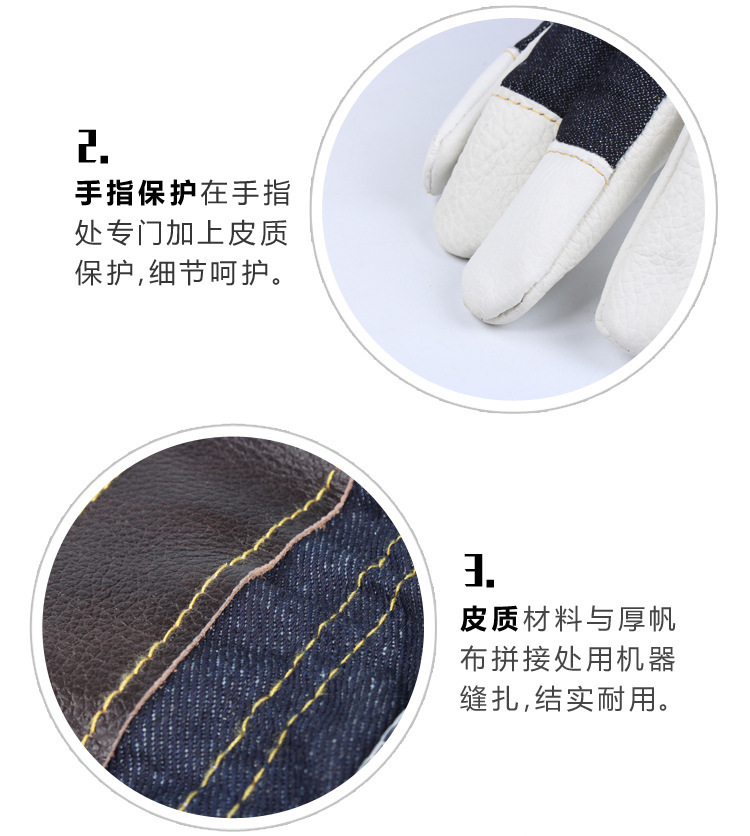 2.

手指保护在手指处专门加上皮质保护,细节呵护。

3.

皮质材料与厚帆布拼接处用机器缝扎,结实耐用。