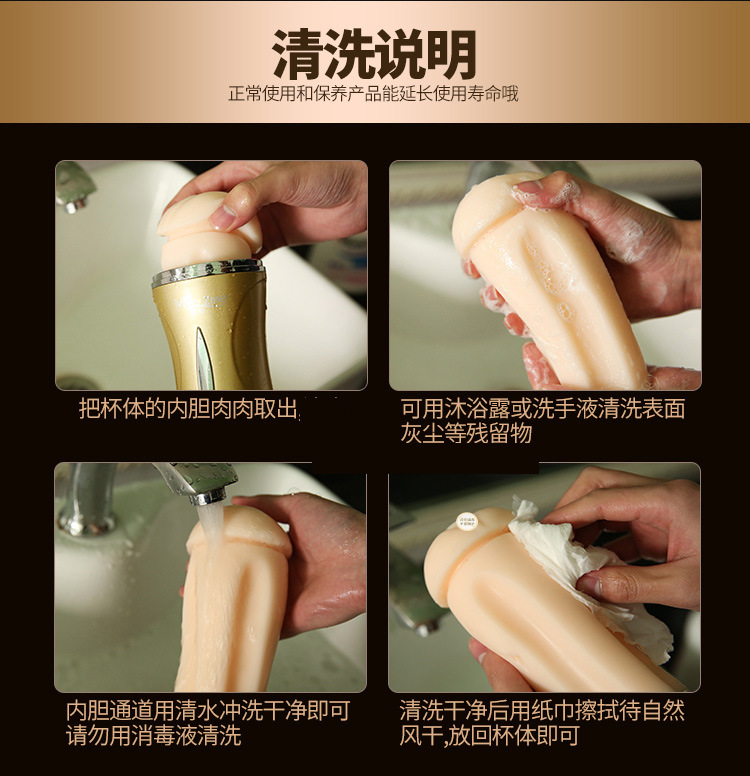 清洗说明
正常使用和保养产品能延长使用寿命哦

把杯体的内胆肉肉取出

可用沐浴露或洗手液清洗表面灰尘等残留物

内胆通道用清水冲洗干净即可
请勿用消毒液清洗

清洗干净后用纸巾擦拭待自然风干,放回杯体即可