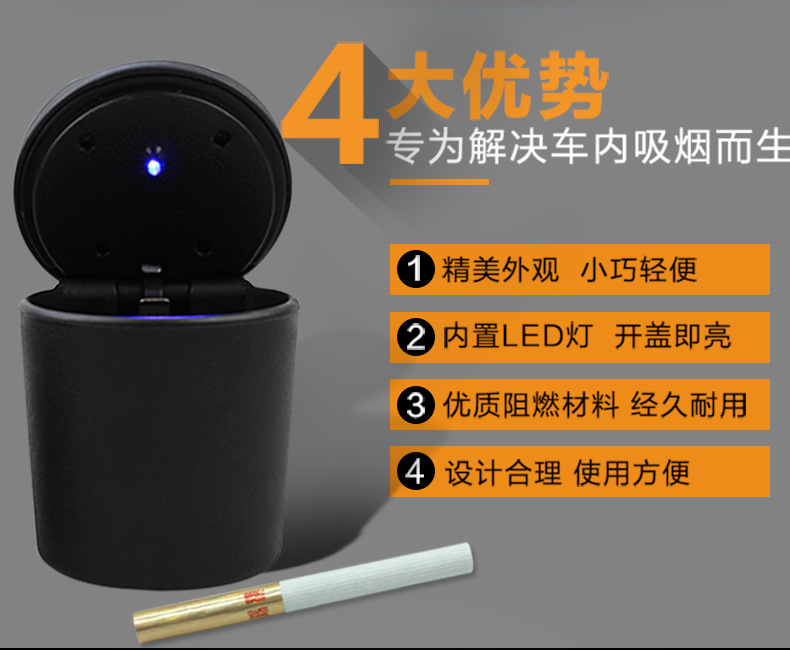 4大优势
专为解决车内吸烟而生

1 精美外观 小巧轻便

2 内置LED灯 开盖即亮

3 优质阻燃材料 经久耐用

4 设计合理 使用方便