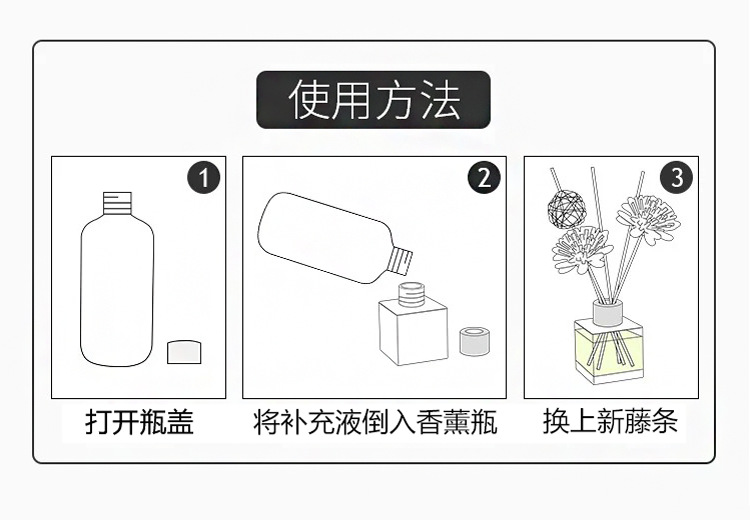 使用方法

1
打开瓶盖

2
将补充液倒入香薰瓶

3
换上新藤条