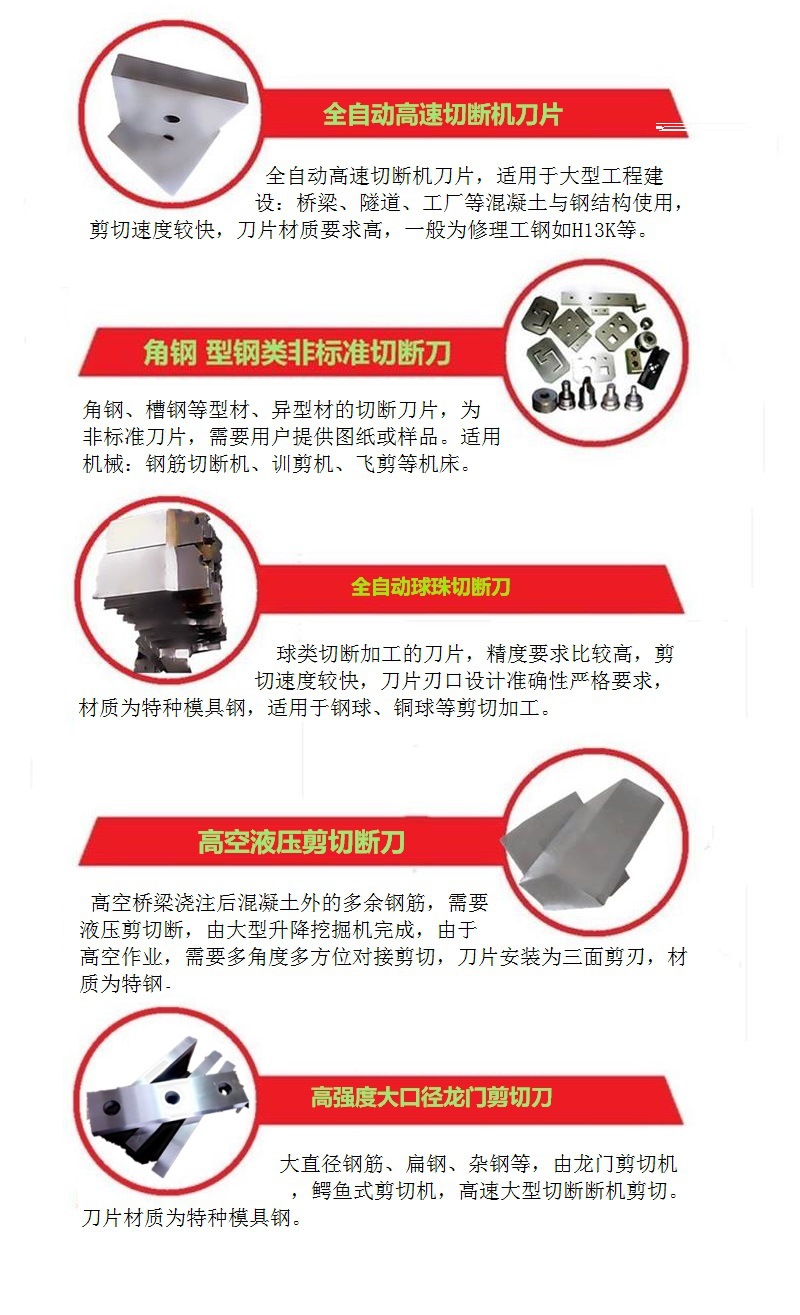 全自动高速切断机刀片

全自动高速切断机刀片，适用于大型工程建设：桥梁、隧道、工厂等混凝土与钢结构使用，剪切速度较快，刀片材质要求高，一般为修理工钢如H13K等。

角钢 型钢类非标准切断刀

角钢、槽钢等型材、异型材的切断刀片，为非标准刀片，需要用户提供图纸或样品。适用机械：钢筋切断机、训剪机、飞剪等机床。

全自动球珠切断刀

球类切断加工的刀片，精度要求比较高，剪切速度较快，刀片刃口设计准确性严格要求，材质为特种模具钢，适用于钢球、铜球等剪切加工。

高空液压剪切断刀

高空桥梁浇注后混凝土外的多余钢筋，需要液压剪切断，由大型升降挖掘机完成，由于高空作业，需要多角度多方位对接剪切，刀片安装为三面剪刃，材质为特钢.

高强度大口径龙门剪切刀

大直径钢筋、扁钢、杂钢等，由龙门剪切机，鳄鱼式剪切机，高速大型切断断机剪切。刀片材质为特种模具钢。