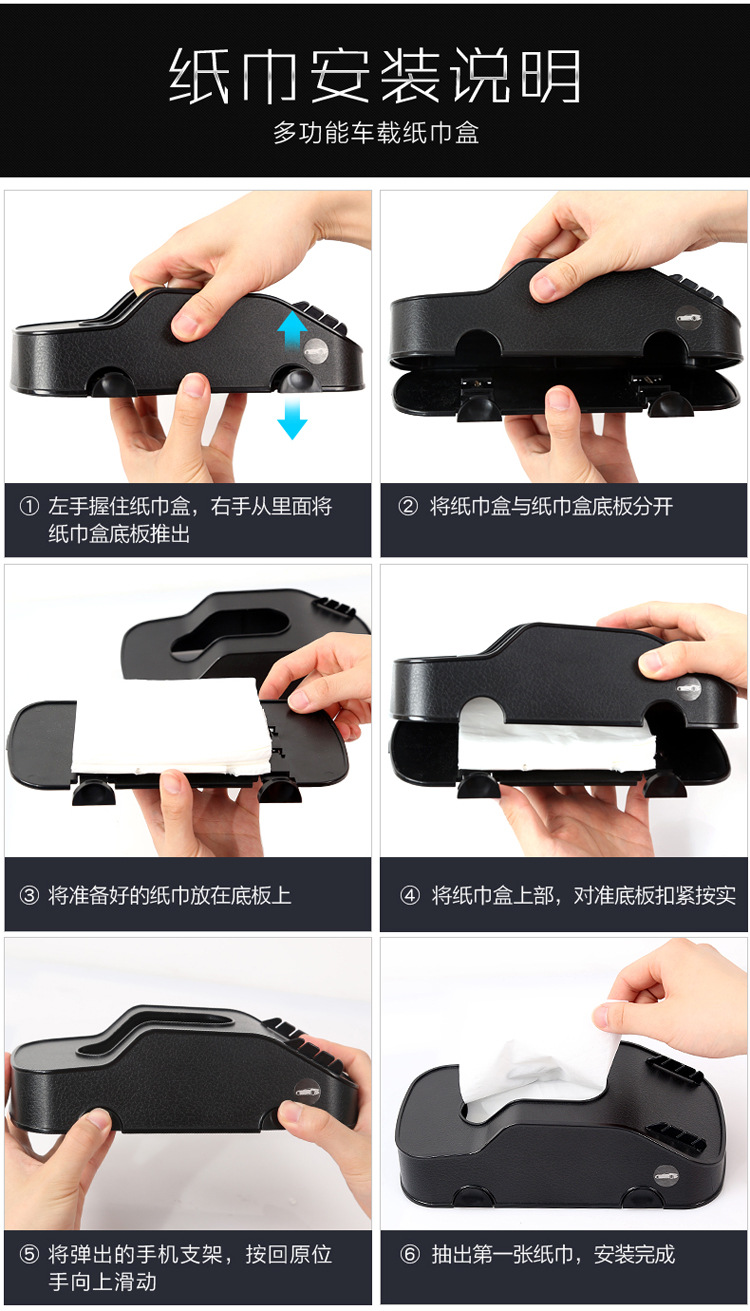 纸巾安装说明
多功能车载纸巾盒

① 左手握住纸巾盒，右手从里面将纸巾盒底板推出

② 将纸巾盒与纸巾盒底板分开

③ 将准备好的纸巾放在底板上

④ 将纸巾盒上部，对准底板扣紧按实

⑤ 将弹出的手机支架，按回原位手向上滑动

⑥ 抽出第一张纸巾，安装完成