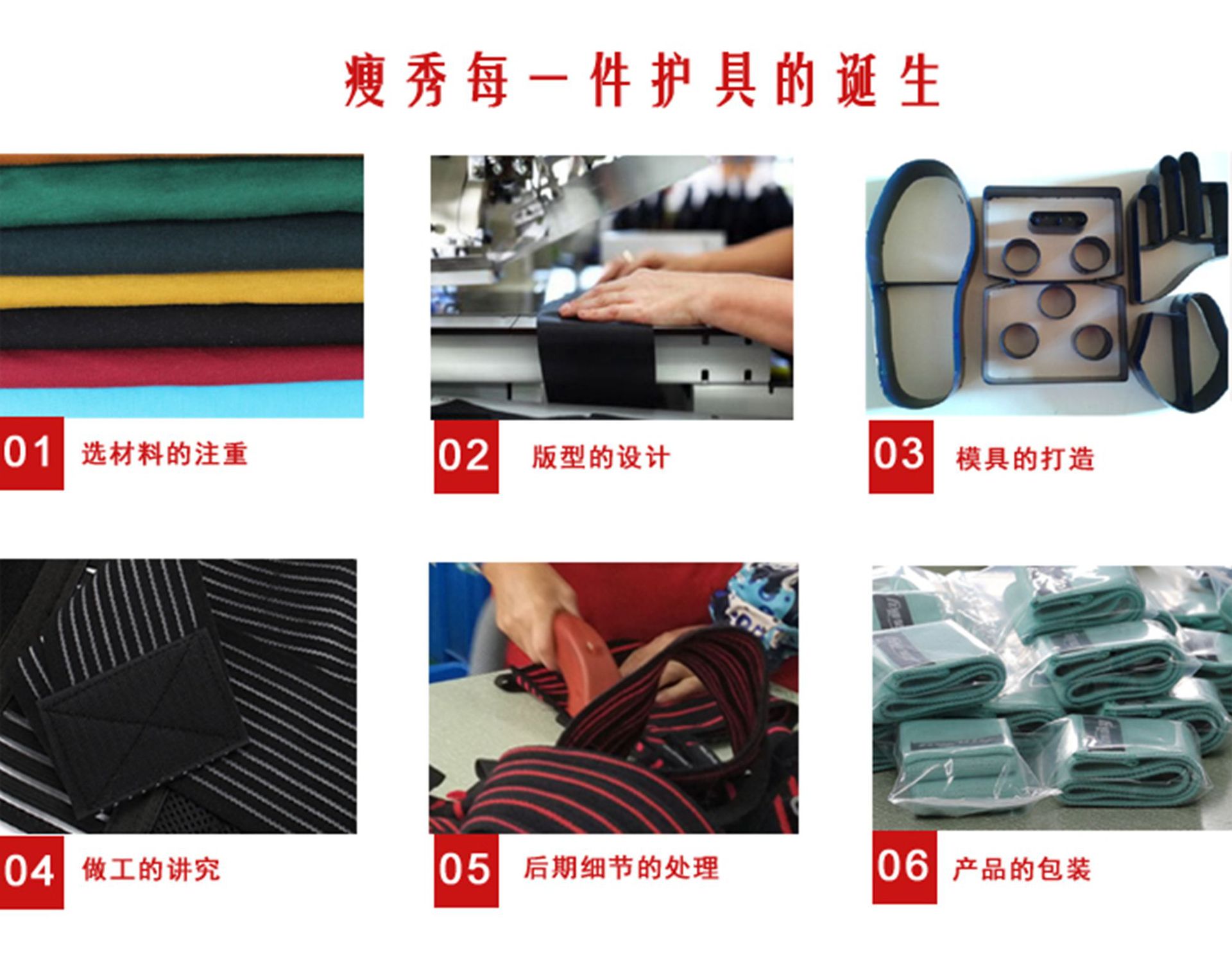 瘦秀每一件护具的诞生

01 选材料的注重

02 版型的设计

03 模具的打造

04 做工的讲究

05 后期细节的处理

06 产品的包装