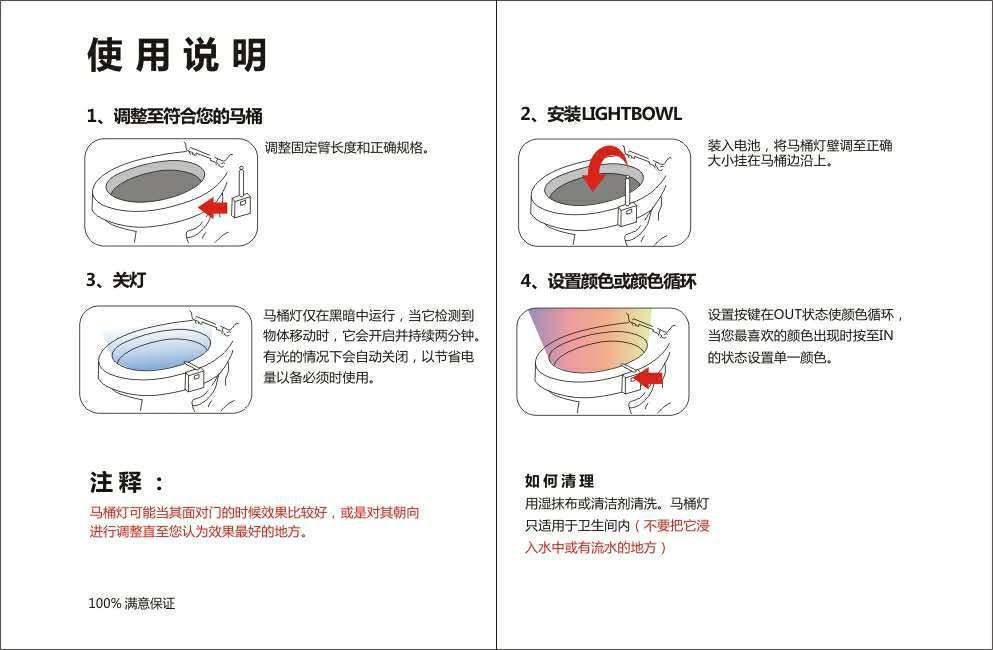 使用说明

1、调整至符合您的马桶

调整固定臂长度和正确规格。

3、关灯

马桶灯仅在黑暗中运行，当它检测到物体移动时，它会开启并持续两分钟。有光的情况下会自动关闭，以节省电量以备必须时使用。

注释：

马桶灯可能当其面对门的时候效果比较好，或是对其朝向进行调整直至您认为效果最好的地方。

100% 满意保证

2、安装LIGHTBOWL

装入电池，将马桶灯壁调至正确大小挂在马桶边沿上。

4、设置颜色或颜色循环

设置按键在OUT状态使颜色循环，当您最喜欢的颜色出现时按至IN的状态设置单一颜色。

如何清理

用湿抹布或清洁剂清洗。马桶灯只适用于卫生间内（不要把它浸入水中或有流水的地方）