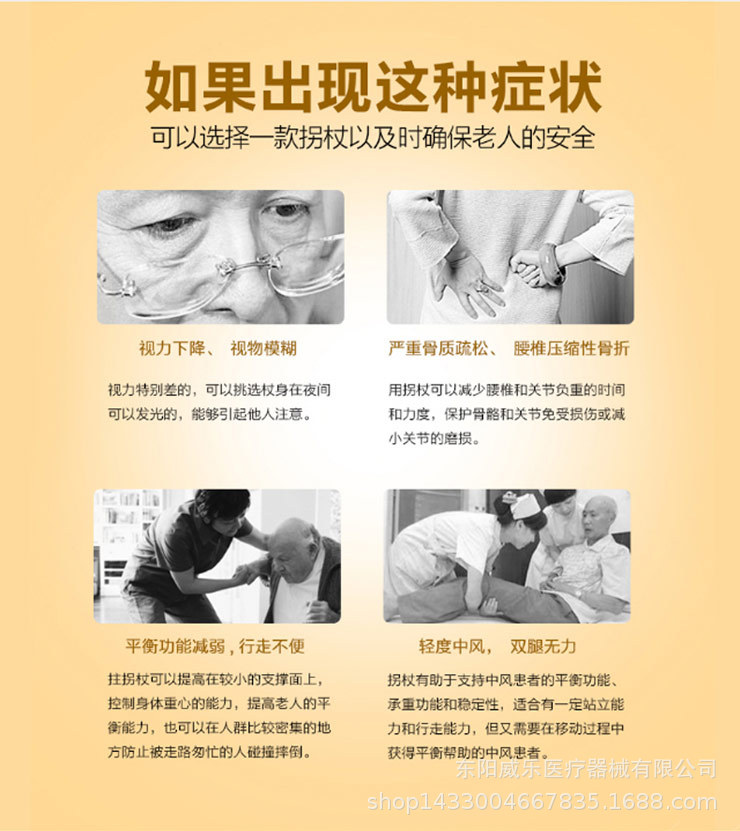 如果出现这种症状

可以选择一款拐杖以及时确保老人的安全

视力下降、 视物模糊

视力特别差的，可以挑选杖身在夜间可以发光的，能够引起他人注意。

严重骨质疏松、 腰椎压缩性骨折

用拐杖可以减少腰椎和关节负重的时间和力度，保护骨骼和关节免受损伤或减小关节的磨损。

平衡功能减弱，行走不便

拄拐杖可以提高在较小的支撑面上，控制身体重心的能力，提高老人的平衡能力，也可以在人群比较密集的地方防止被走路匆忙的人碰撞摔倒。

轻度中风， 双腿无力

拐杖有助于支持中风患者的平衡功能、承重功能和稳定性，适合有一定站立能力和行走能力，但又需要在移动过程中获得平衡帮助的中风患者。

东阳威乐医疗器械有限公司

shop1433004667835.1688.com