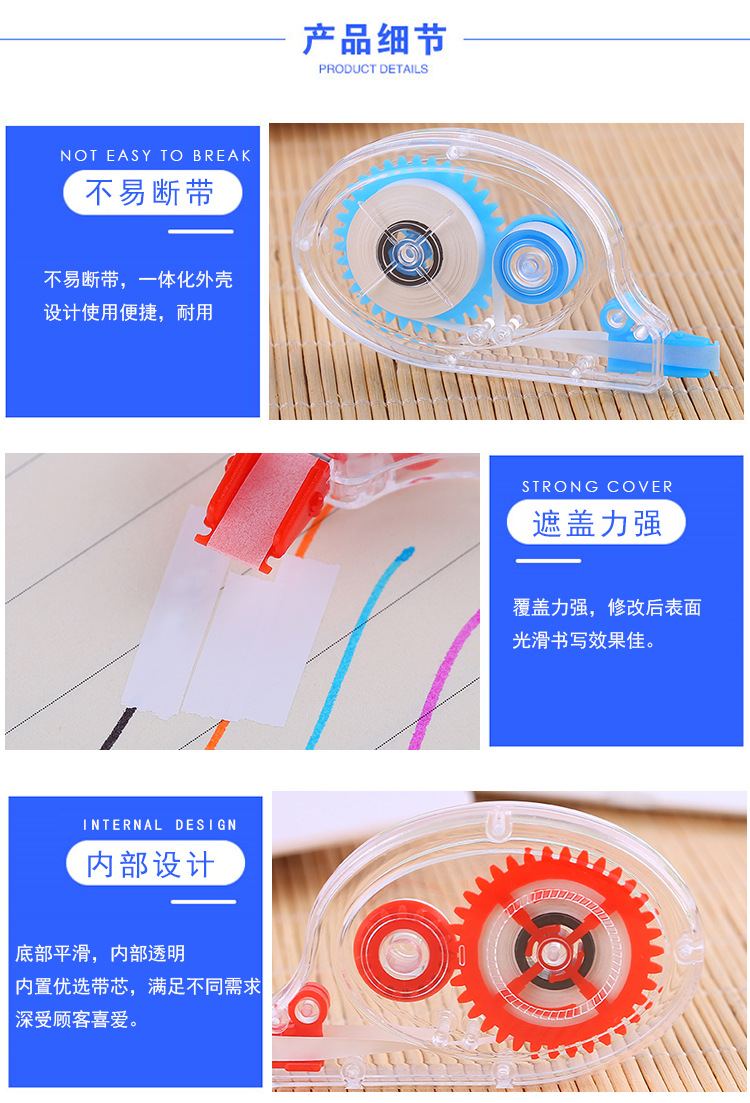 产品细节
PRODUCT DETAILS

NOT EASY TO BREAK
不易断带

不易断带，一体化外壳设计使用便捷，耐用

STRONG COVER
遮盖力强

覆盖力强，修改后表面光滑书写效果佳。

INTERNAL DESIGN
内部设计

底部平滑，内部透明
内置优选带芯，满足不同需求
深受顾客喜爱。