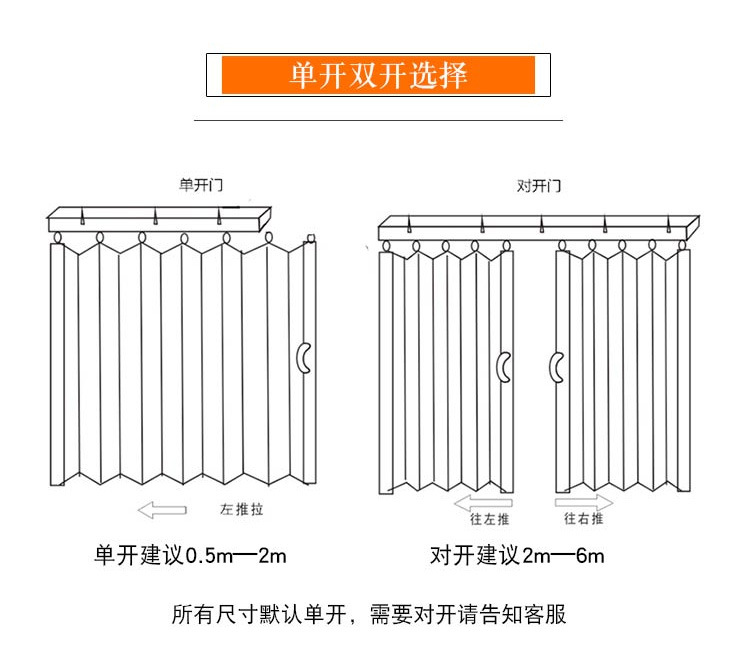 单开双开选择

单开门

左推拉

单开建议0.5m—2m

对开门

往左推

往右推

对开建议2m—6m

所有尺寸默认单开，需要对开请告知客服