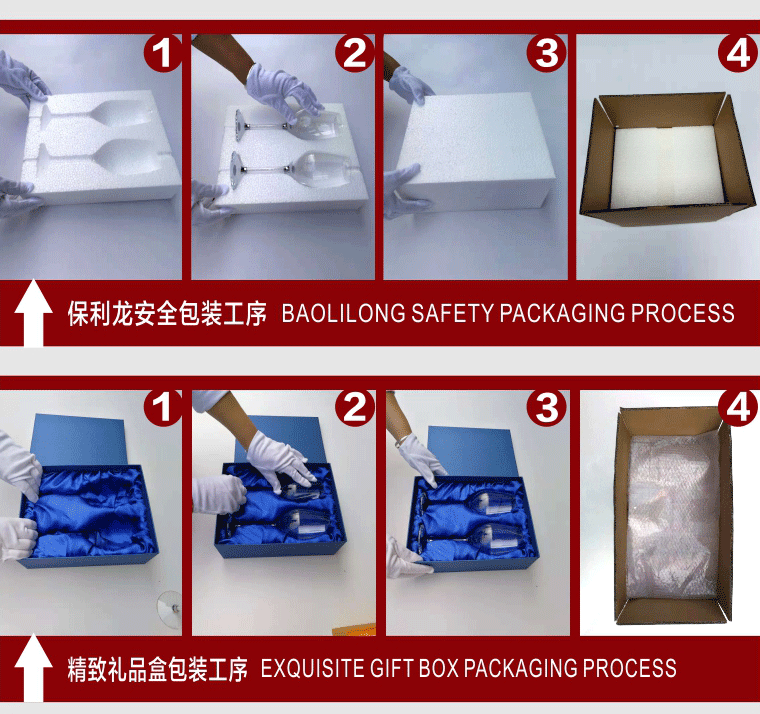 1 2 3 4

保利龙安全包装工序 BAOLILONG SAFETY PACKAGING PROCESS

1 2 3 4

精致礼品盒包装工序 EXQUISITE GIFT BOX PACKAGING PROCESS