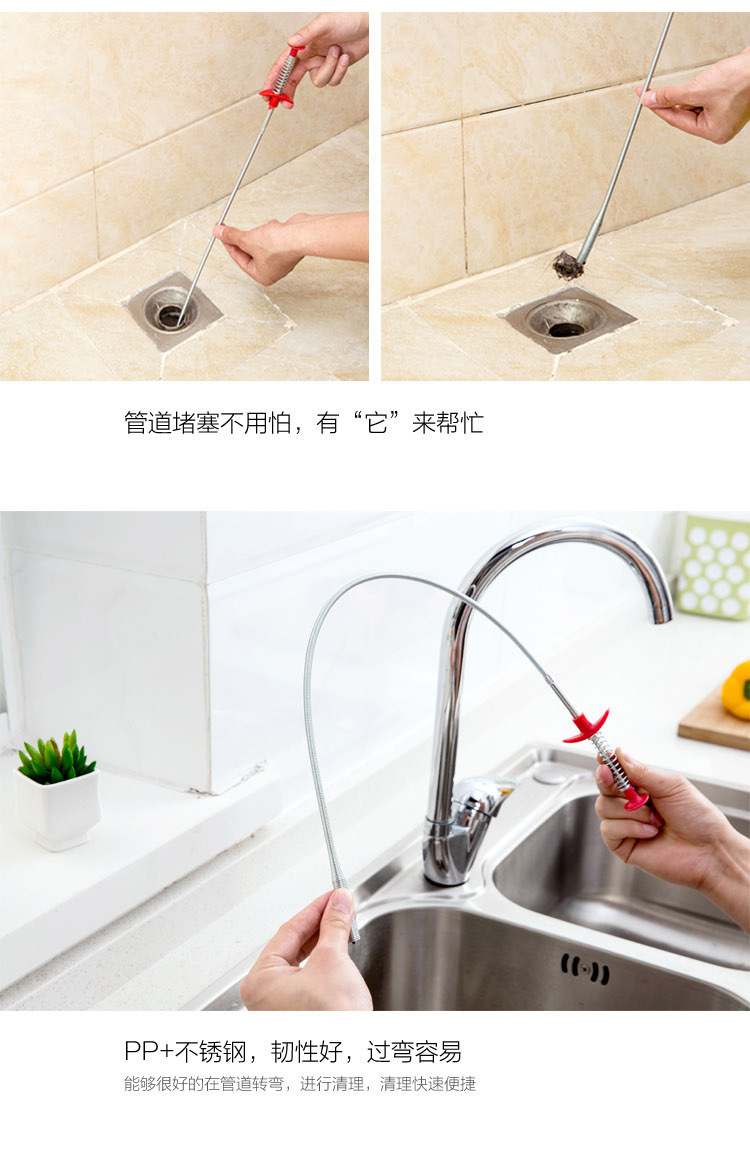 管道堵塞不用怕，有“它”来帮忙

PP+不锈钢，韧性好，过弯容易

能够很好的在管道转弯，进行清理，清理快速便捷