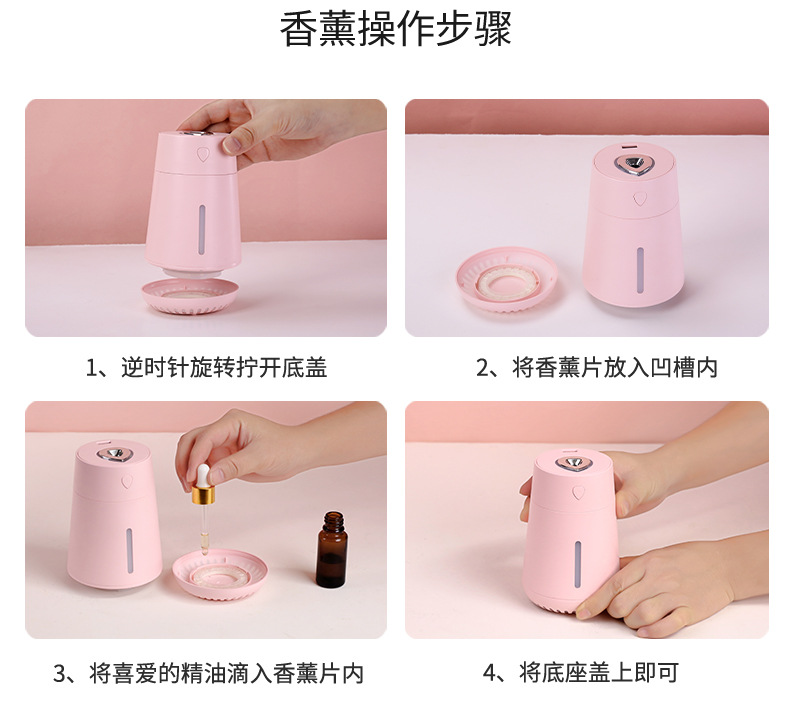 香薰操作步骤

1、逆时针旋转拧开底盖

2、将香薰片放入凹槽内

3、将喜爱的精油滴入香薰片内

4、将底座盖上即可