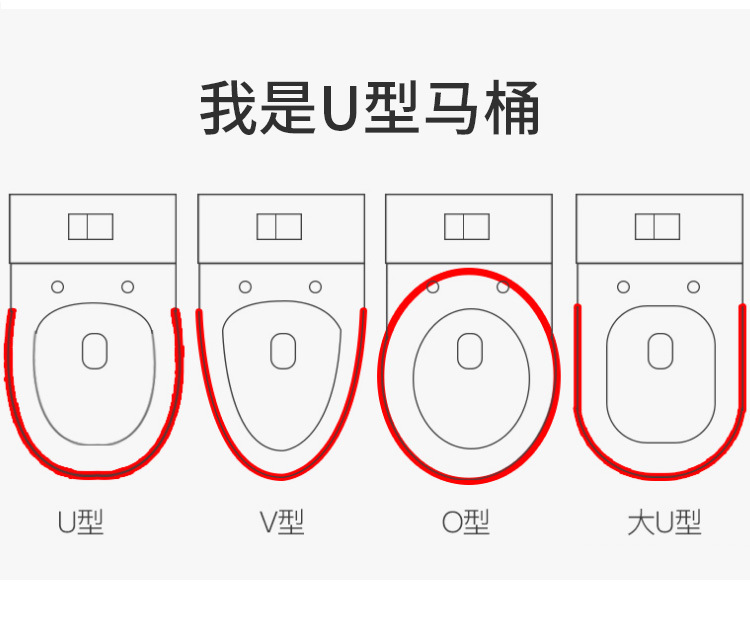 我是U型马桶

U型

V型

O型

大U型