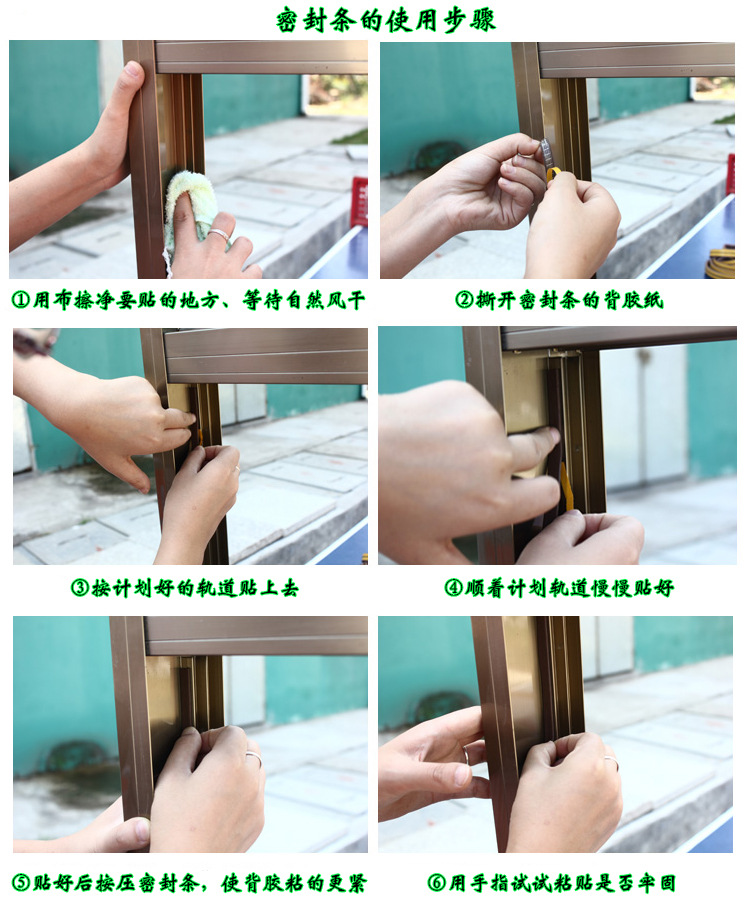 密封条的使用步骤

①用布擦净要贴的地方、等待自然风干

②撕开密封条的背胶纸

③按计划好的轨道贴上去

④顺着计划轨道慢慢贴好

⑤贴好后按压密封条，使背胶粘的更紧

⑥用手指试试粘贴是否牢固