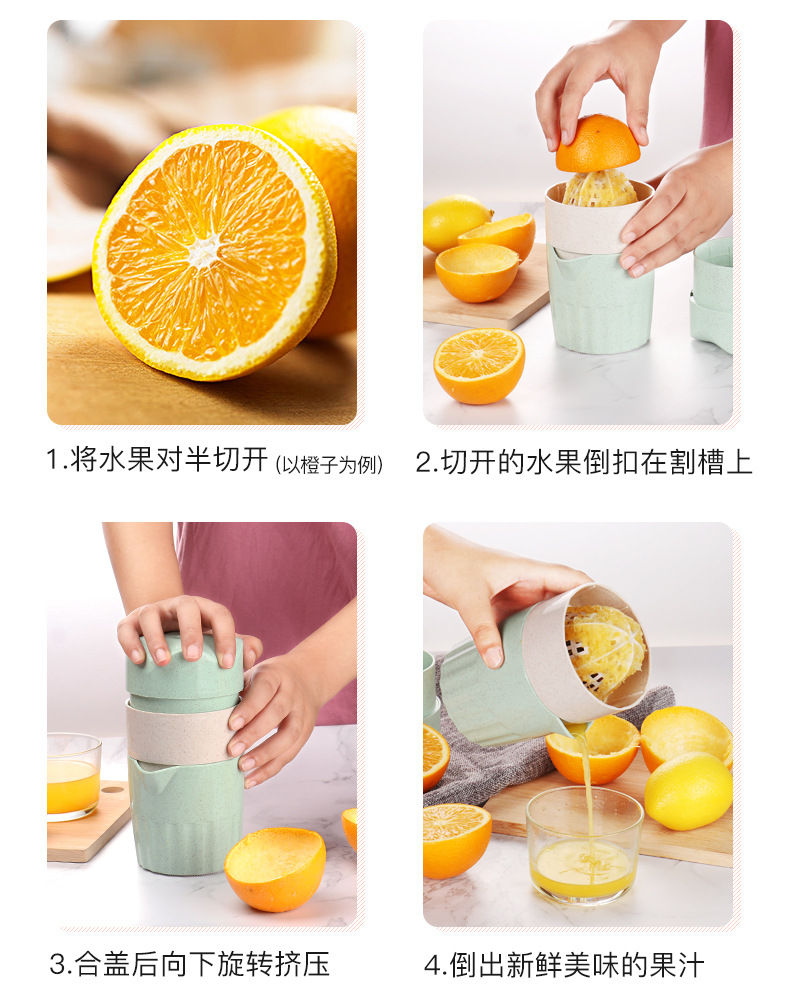 1.将水果对半切开 (以橙子为例)

2.切开的水果倒扣在割槽上

3.合盖后向下旋转挤压

4.倒出新鲜美味的果汁