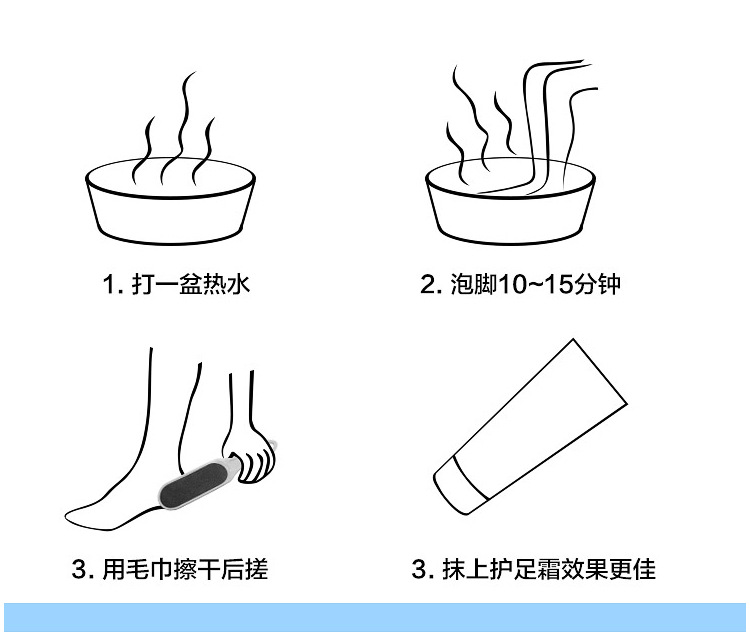 1. 打一盆热水

2. 泡脚10~15分钟

3. 用毛巾擦干后搓

3. 抹上护足霜效果更佳