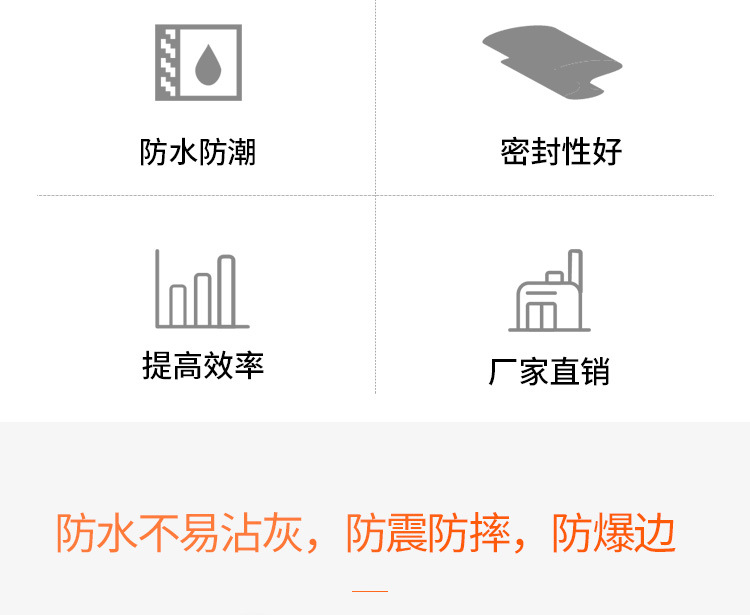 防水防潮

密封性好

提高效率

厂家直销

防水不易沾灰，防震防摔，防爆边