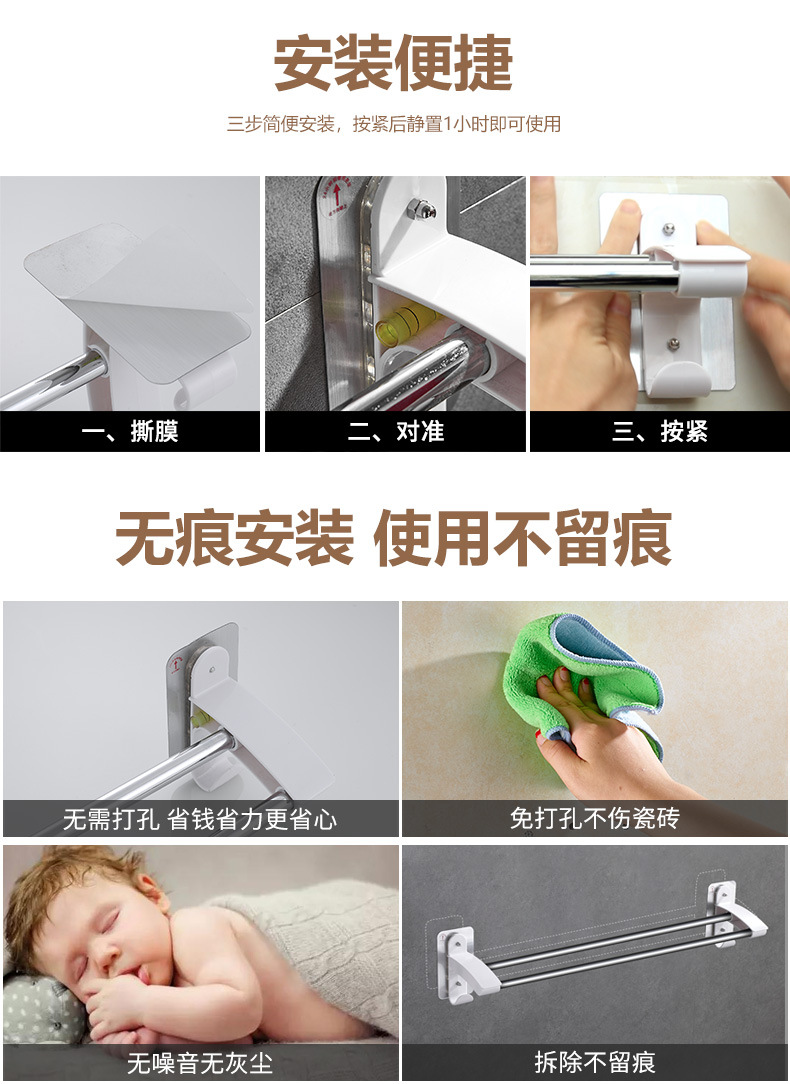 安装便捷

三步简便安装，按紧后静置1小时即可使用

一、撕膜

二、对准

三、按紧

无痕安装 使用不留痕

无需打孔 省钱省力更省心

免打孔不伤瓷砖

无噪音无灰尘

拆除不留痕