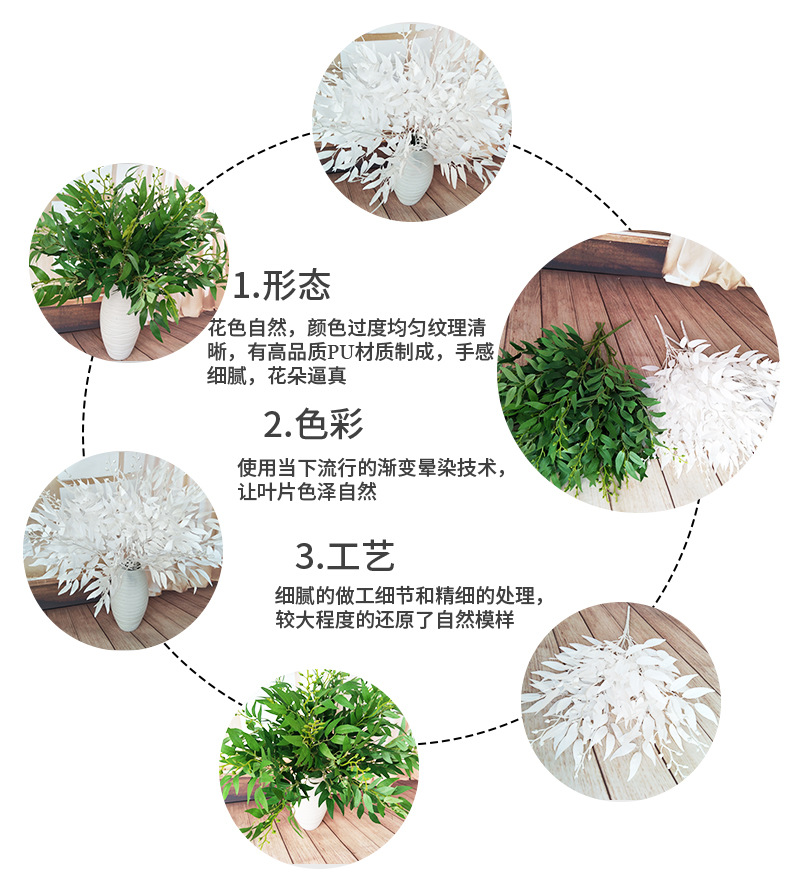 1.形态

花色自然，颜色过度均匀纹理清晰，有高品质PU材质制成，手感细腻，花朵逼真

2.色彩

使用当下流行的渐变晕染技术，让叶片色泽自然

3.工艺

细腻的做工细节和精细的处理，较大程度的还原了自然模样