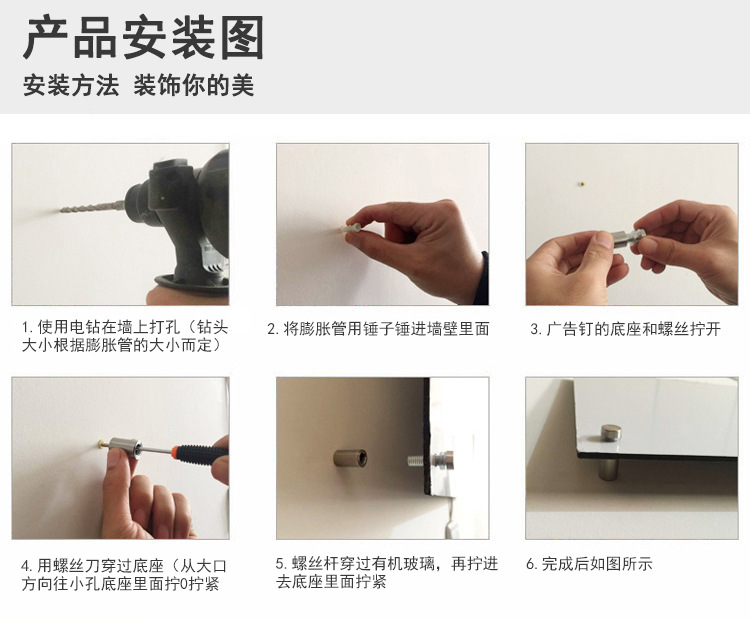 产品安装图

安装方法 装饰你的美

1. 使用电钻在墙上打孔（钻头大小根据膨胀管的大小而定）

2. 将膨胀管用锤子锤进墙壁里面

3. 广告钉的底座和螺丝拧开

4. 用螺丝刀穿过底座（从大口方向往小孔底座里面拧0拧紧

5. 螺丝杆穿过有机玻璃，再拧进去底座里面拧紧

6. 完成后如图所示