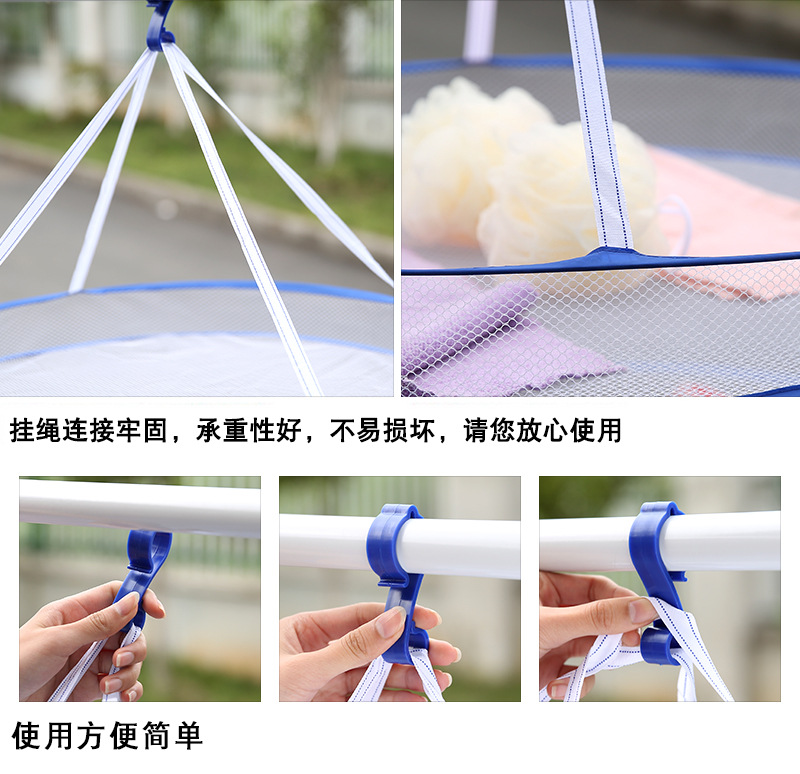 挂绳连接牢固，承重性好，不易损坏，请您放心使用

使用方便简单