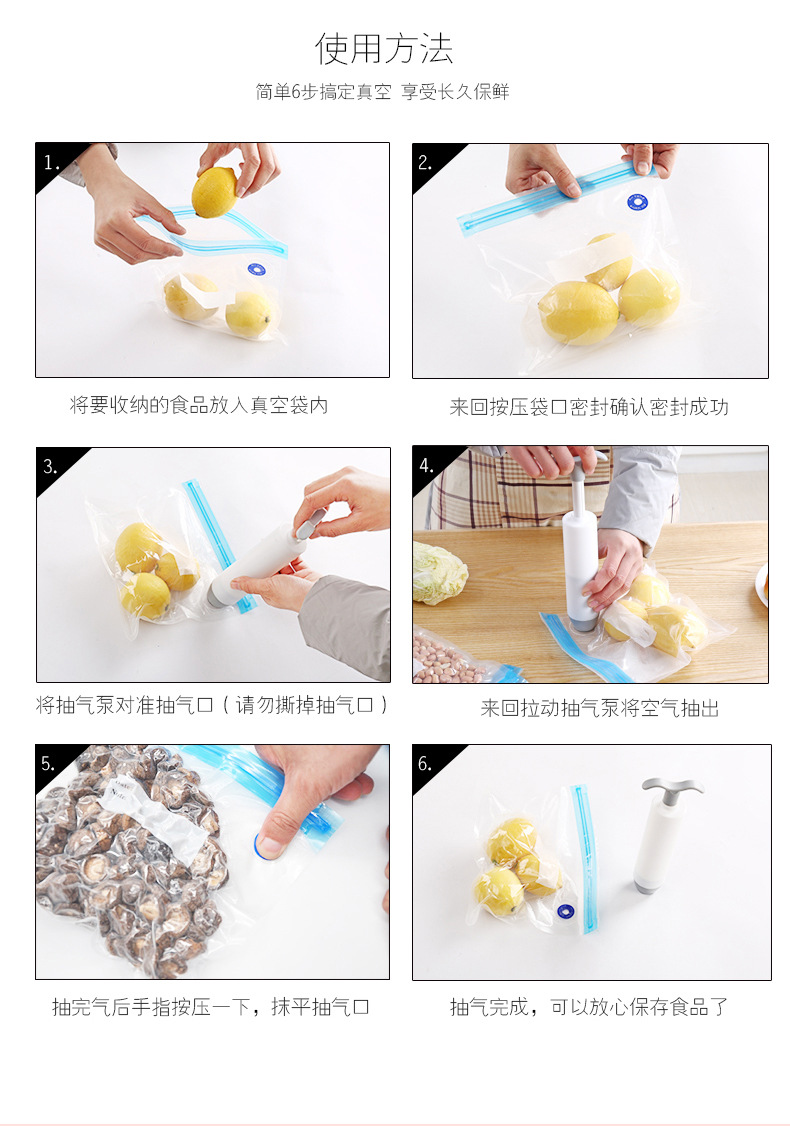 使用方法

简单6步搞定真空 享受长久保鲜

1.

将要收纳的食品放入真空袋内

2.

来回按压袋口密封确认密封成功

3.

将抽气泵对准抽气口（请勿撕掉抽气口）

4.

来回拉动抽气泵将空气抽出

5.

抽完气后手指按压一下，抹平抽气口

6.

抽气完成，可以放心保存食品了