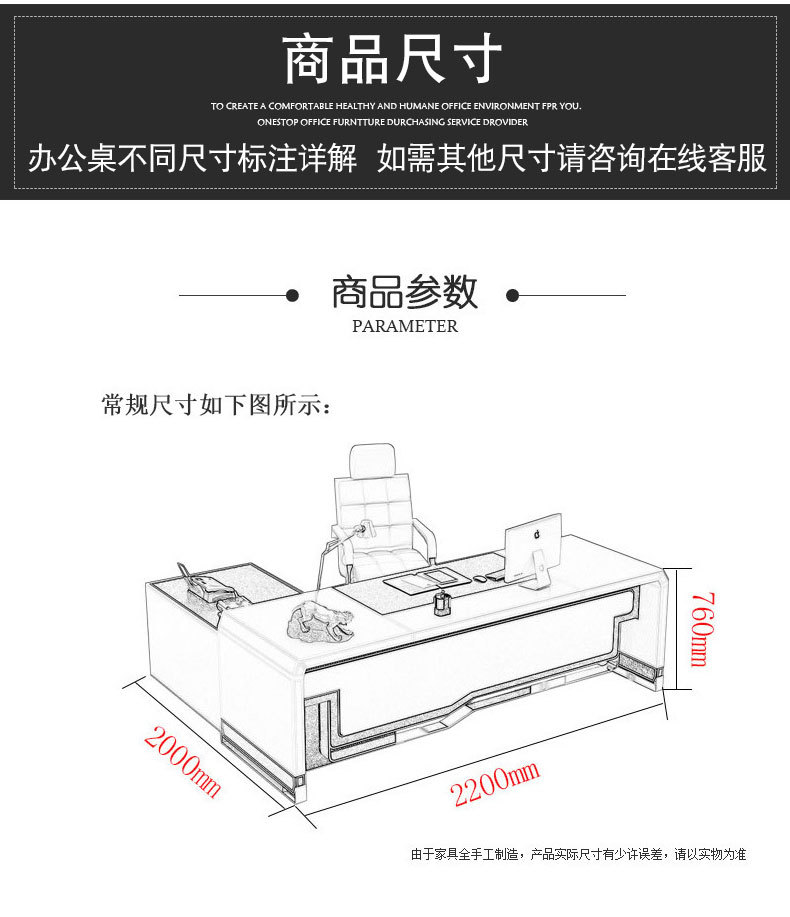 商品尺寸

TO CREATE A COMFORTABLE HEALTHY AND HUMANE OFFICE ENVIRONMENT FPR YOU.
ONESTOP OFFICE FURNTTURE DURCHASING SERVICE DROVIDER

办公桌不同尺寸标注详解 如需其他尺寸请咨询在线客服

商品参数
PARAMETER

常规尺寸如下图所示：

760mm

2000mm

2200mm

由于家具全手工制造，产品实际尺寸有少许误差，请以实物为准