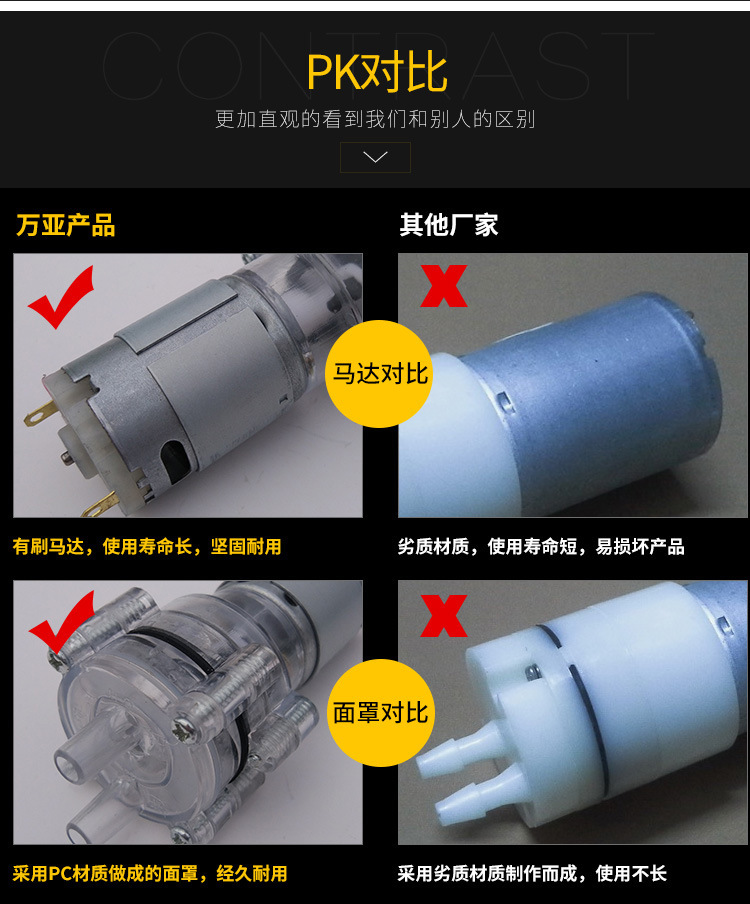 CONTRAST
PK对比
更加直观的看到我们和别人的区别

万亚产品

其他厂家

马达对比

有刷马达，使用寿命长，坚固耐用

劣质材质，使用寿命短，易损坏产品

面罩对比

采用PC材质做成的面罩，经久耐用

采用劣质材质制作而成，使用不长