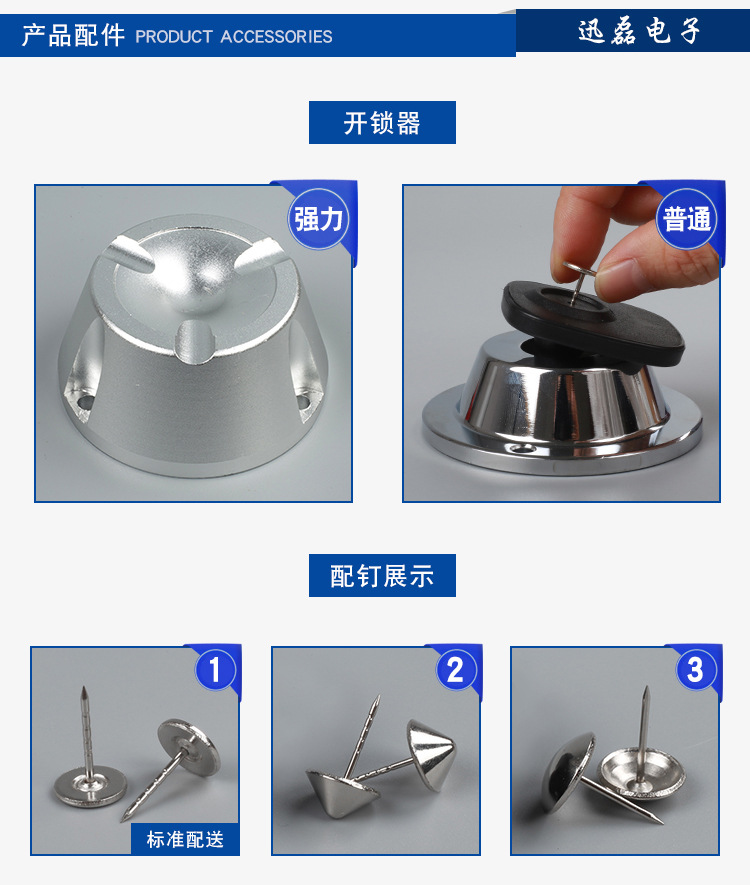 产品配件 PRODUCT ACCESSORIES

迅磊电子

开锁器

强力

普通

配钉展示

1

标准配送

2

3