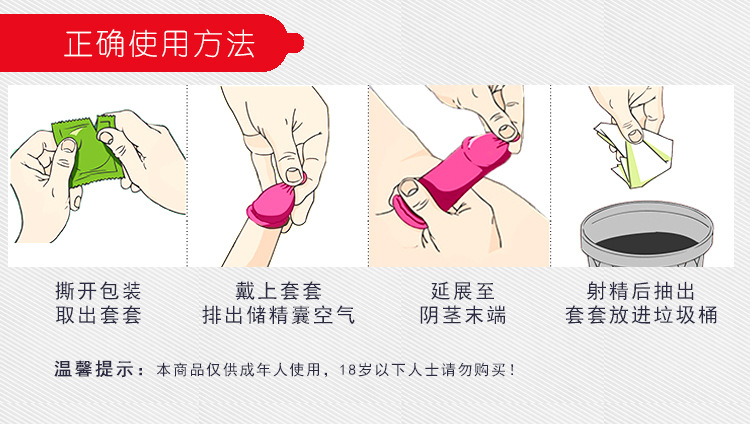 正确使用方法

撕开包装
取出套套

戴上套套
排出储精囊空气

延展至
阴茎末端

射精后抽出
套套放进垃圾桶

温馨提示：本商品仅供成年人使用，18岁以下人士请勿购买！