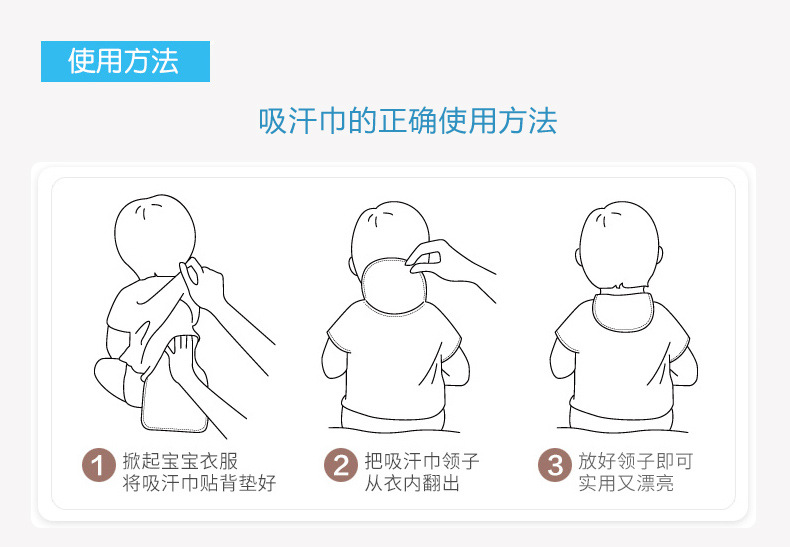 使用方法

吸汗巾的正确使用方法

1 掀起宝宝衣服
将吸汗巾贴背垫好

2 把吸汗巾领子
从衣内翻出

3 放好领子即可
实用又漂亮