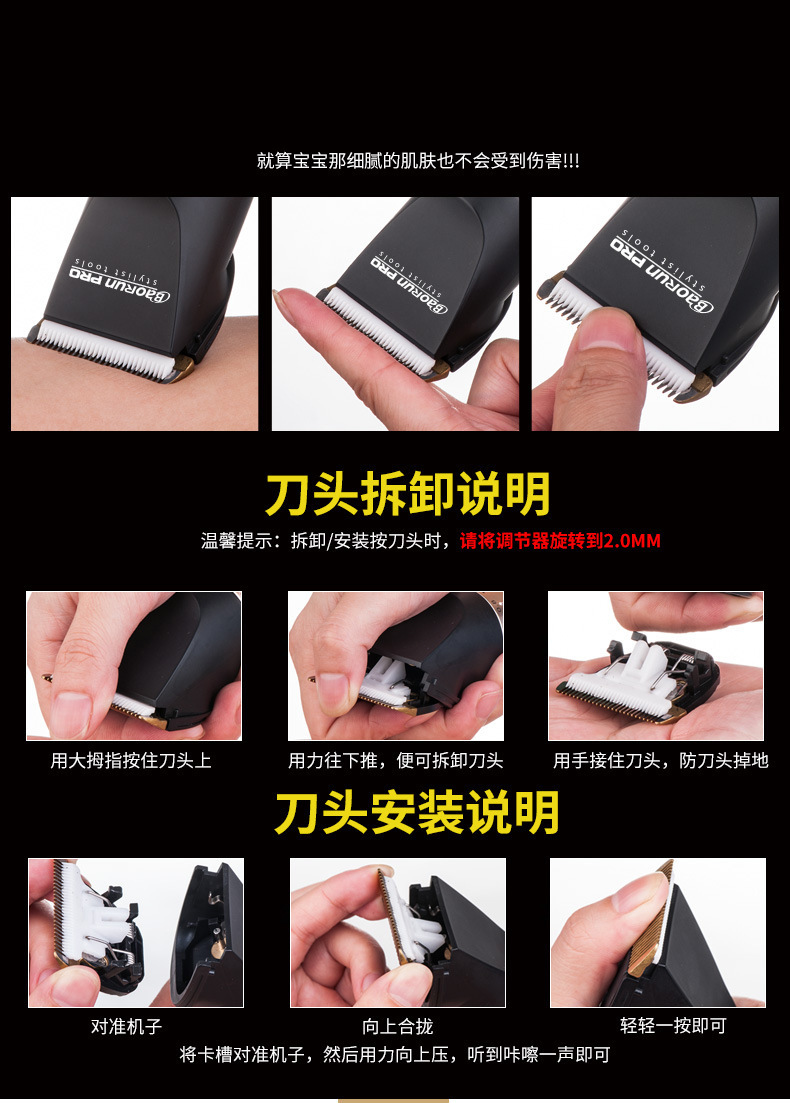 就算宝宝那细腻的肌肤也不会受到伤害!!!

Baorun PRO stylist tools

Baorun PRO stylist tools

Baorun PRO stylist tools

刀头拆卸说明

温馨提示：拆卸/安装按刀头时，请将调节器旋转到2.0MM

用大拇指按住刀头上

用力往下推，便可拆卸刀头

用手接住刀头，防刀头掉地

刀头安装说明

对准机子

向上合拢

轻轻一按即可

将卡槽对准机子，然后用力向上压，听到咔嚓一声即可