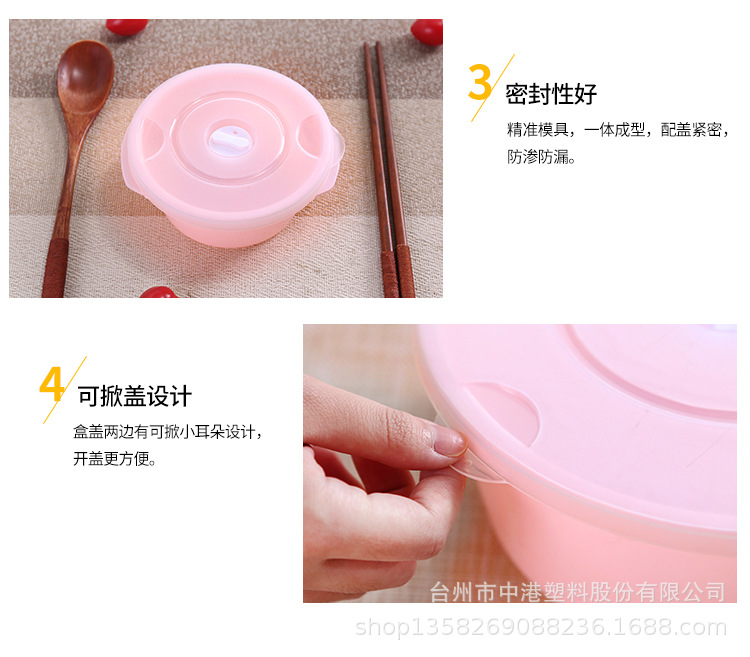 3 密封性好

精准模具，一体成型，配盖紧密，防渗防漏。

4 可掀盖设计

盒盖两边有可掀小耳朵设计，开盖更方便。

台州市中港塑料股份有限公司

shop1358269088236.1688.com