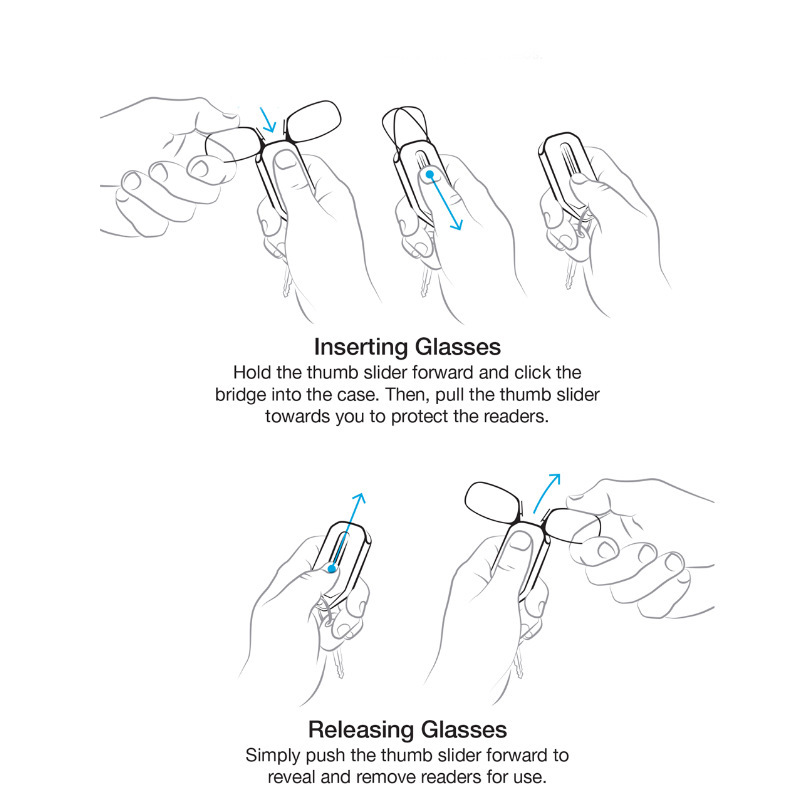 Inserting Glasses
Hold the thumb slider forward and click the bridge into the case. Then, pull the thumb slider towards you to protect the readers.

Releasing Glasses
Simply push the thumb slider forward to reveal and remove readers for use.