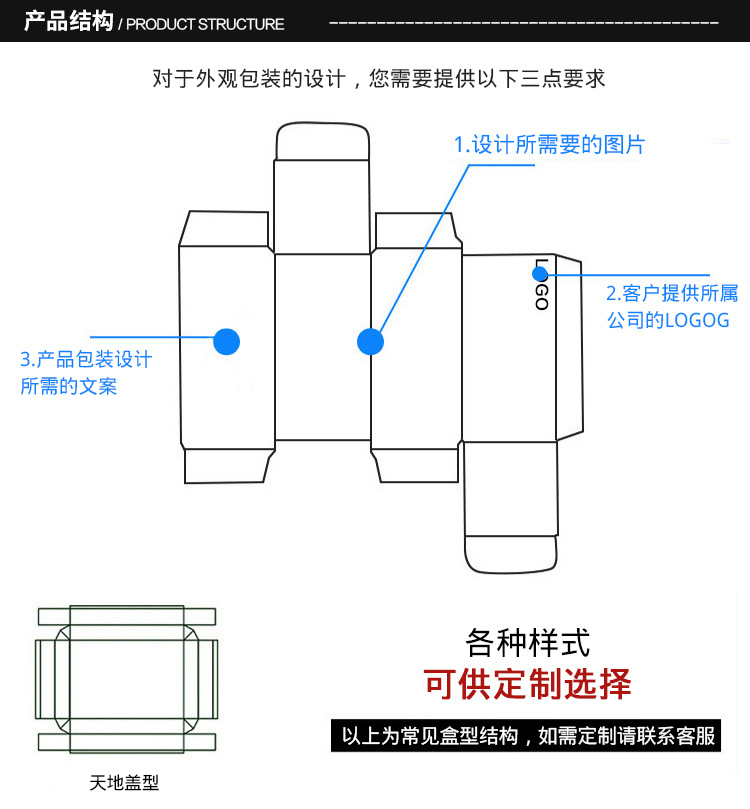 产品结构 / PRODUCT STRUCTURE

对于外观包装的设计，您需要提供以下三点要求

1.设计所需要的图片

LOGO

2.客户提供所属公司的LOGOG

3.产品包装设计所需的文案

天地盖型

各种样式
可供定制选择

以上为常见盒型结构，如需定制请联系客服