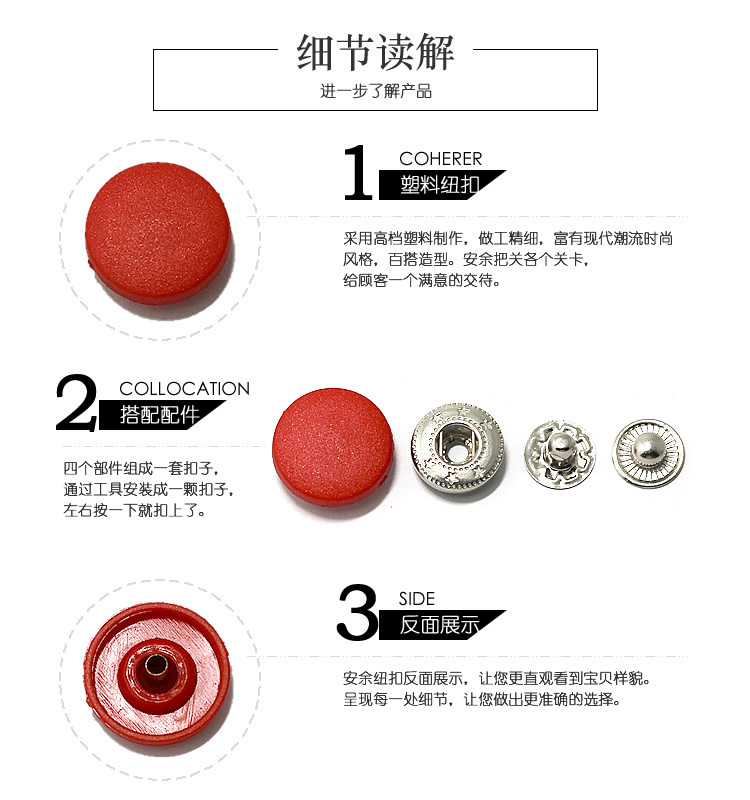 细节读解
进一步了解产品

1 COHERER
塑料纽扣

采用高档塑料制作，做工精细，富有现代潮流时尚风格，百搭造型。安余把关各个关卡，给顾客一个满意的交待。

2 COLLOCATION
搭配配件

四个部件组成一套扣子，通过工具安装成一颗扣子，左右按一下就扣上了。

3 SIDE
反面展示

安余纽扣反面展示，让您更直观看到宝贝样貌。呈现每一处细节，让您做出更准确的选择。