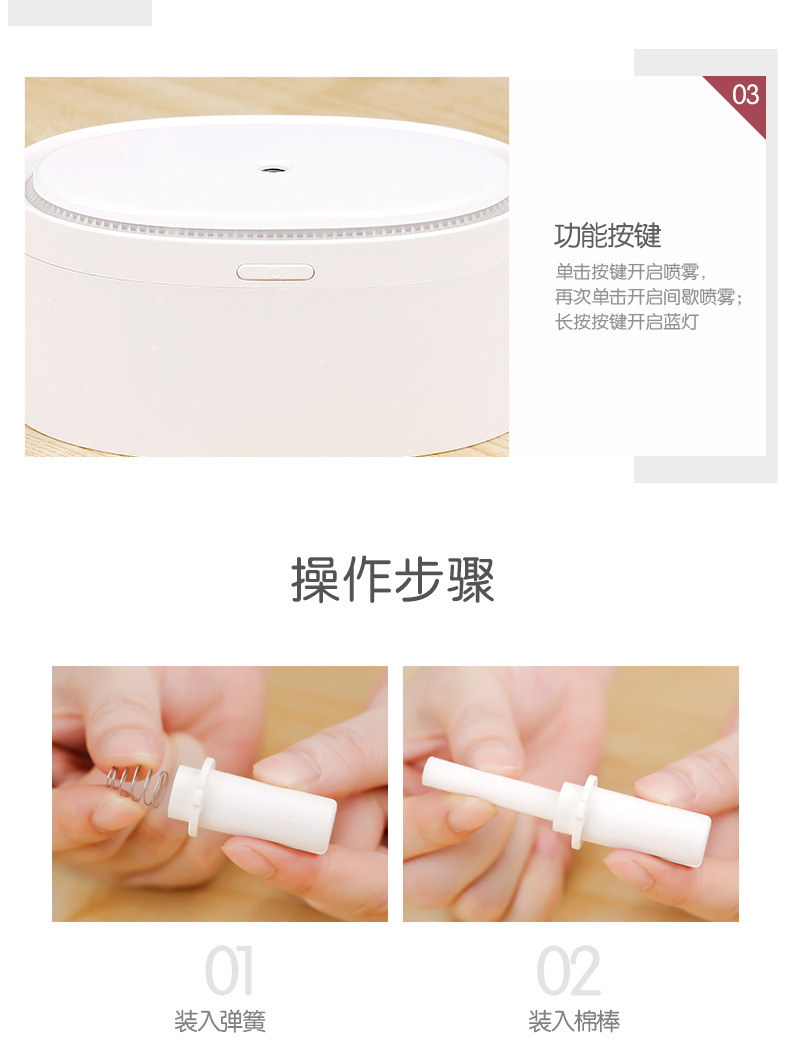 03

功能按键

单击按键开启喷雾，
再次单击开启间歇喷雾；
长按按键开启蓝灯

操作步骤

01
装入弹簧

02
装入棉棒