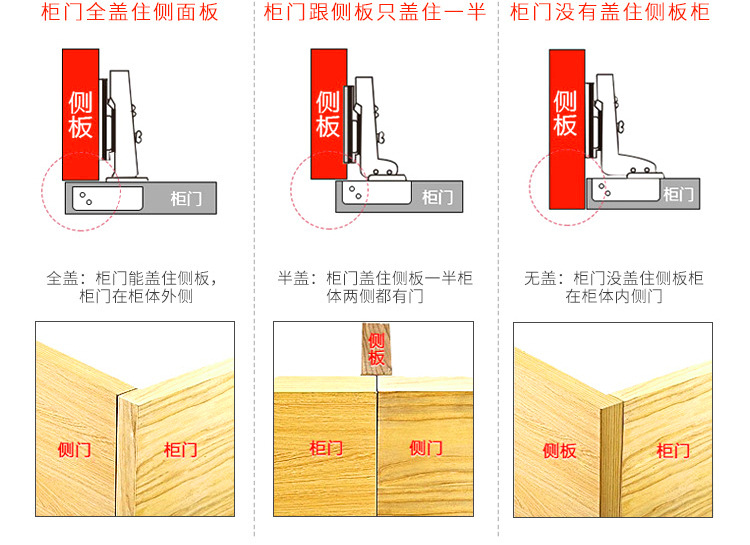 柜门全盖住侧面板

侧板

柜门

全盖：柜门能盖住侧板，柜门在柜体外侧

侧门

柜门

柜门跟侧板只盖住一半

侧板

柜门

半盖：柜门盖住侧板一半柜体两侧都有门

侧板

柜门

侧门

柜门没有盖住侧板柜

侧板

柜门

无盖：柜门没盖住侧板柜在柜体内侧门

侧板

柜门