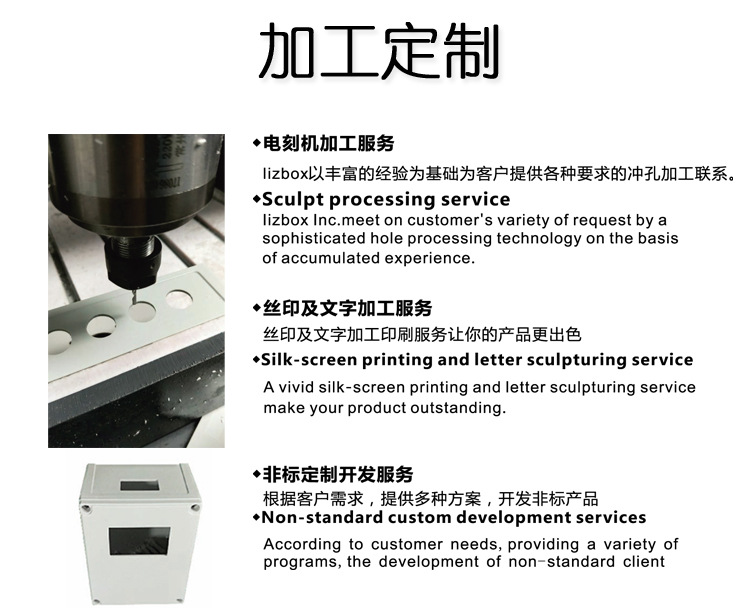 加工定制

◆电刻机加工服务
lizbox以丰富的经验为基础为客户提供各种要求的冲孔加工联系。
◆Sculpt processing service
lizbox Inc.meet on customer's variety of request by a sophisticated hole processing technology on the basis of accumulated experience.

◆丝印及文字加工服务
丝印及文字加工印刷服务让你的产品更出色
◆Silk-screen printing and letter sculpturing service
A vivid silk-screen printing and letter sculpturing service make your product outstanding.

◆非标定制开发服务
根据客户需求，提供多种方案，开发非标产品
◆Non-standard custom development services
According to customer needs, providing a variety of programs, the development of non-standard client