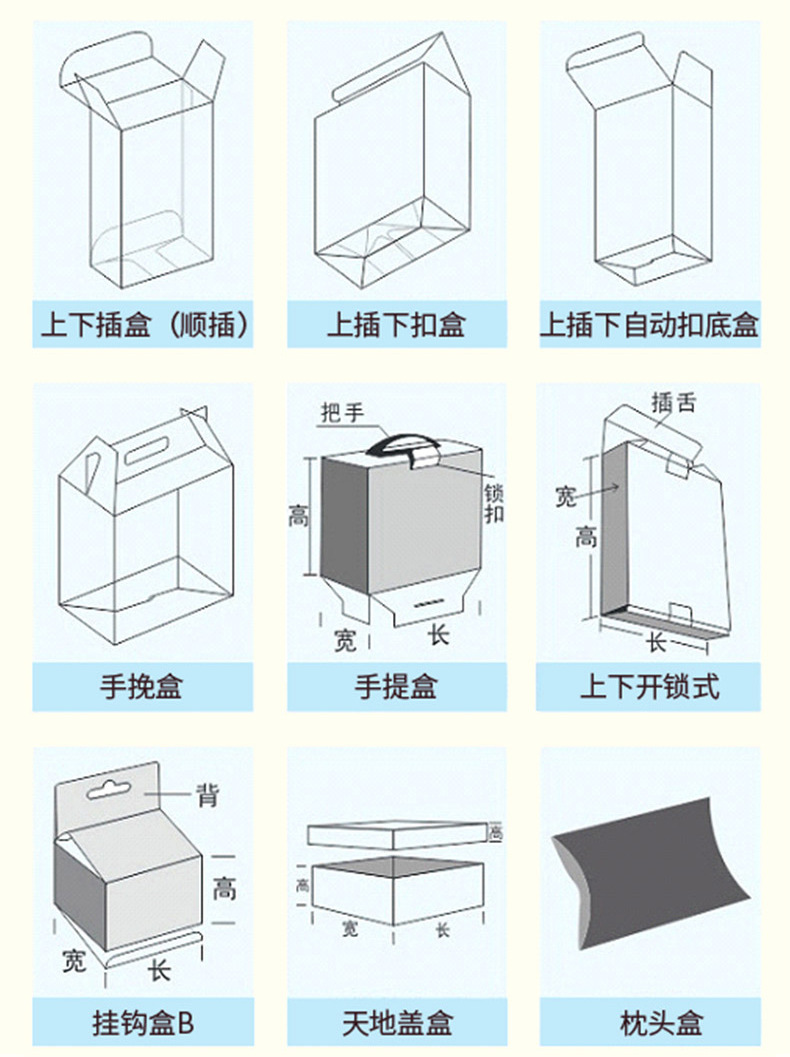 上下插盒（顺插）

上插下扣盒

上插下自动扣底盒

手挽盒

把手
锁扣
高
宽
长
手提盒

插舌
宽
高
长
上下开锁式

背
高
宽
长
挂钩盒B

高
高
宽
长
天地盖盒

枕头盒