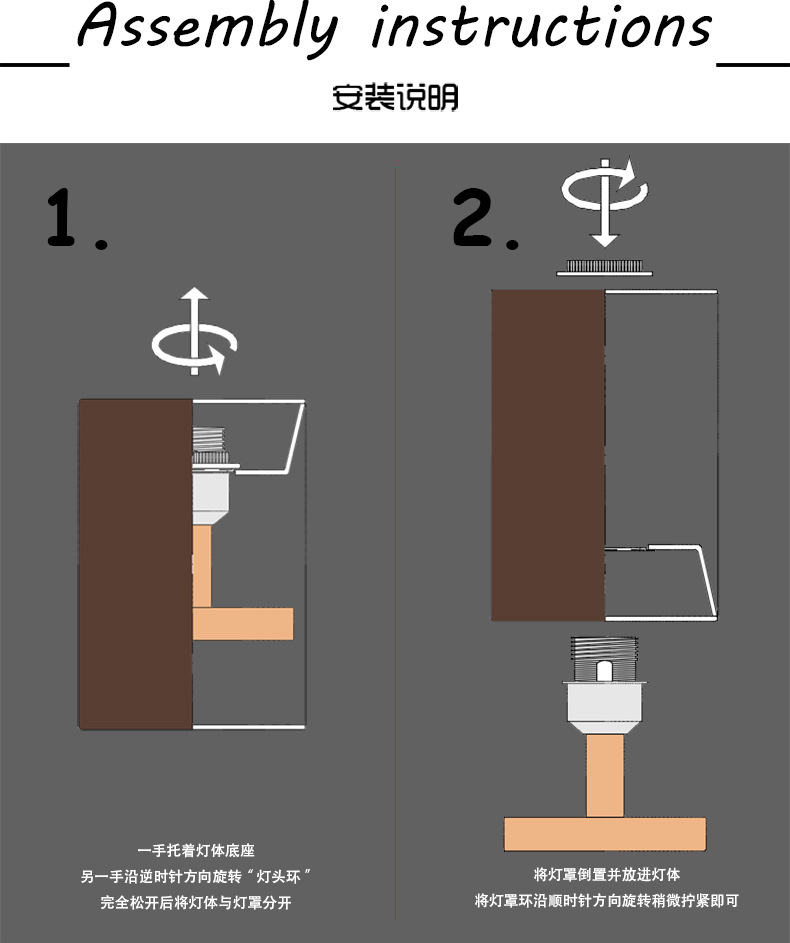 Assembly instructions

安装说明

1.

一手托着灯体底座
另一手沿逆时针方向旋转“灯头环”
完全松开后将灯体与灯罩分开

2.

将灯罩倒置并放进灯体
将灯罩环沿顺时针方向旋转稍微拧紧即可