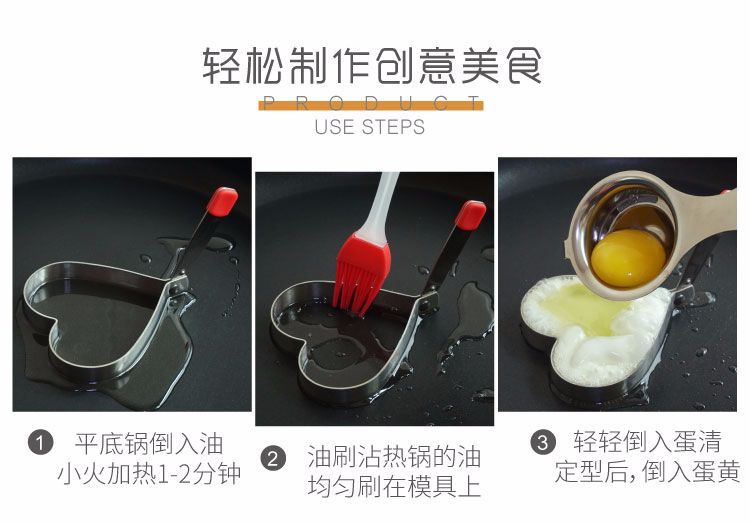 轻松制作创意美食

PRODUCT

USE STEPS

1 平底锅倒入油 小火加热1-2分钟

2 油刷沾热锅的油 均匀刷在模具上

3 轻轻倒入蛋清 定型后，倒入蛋黄