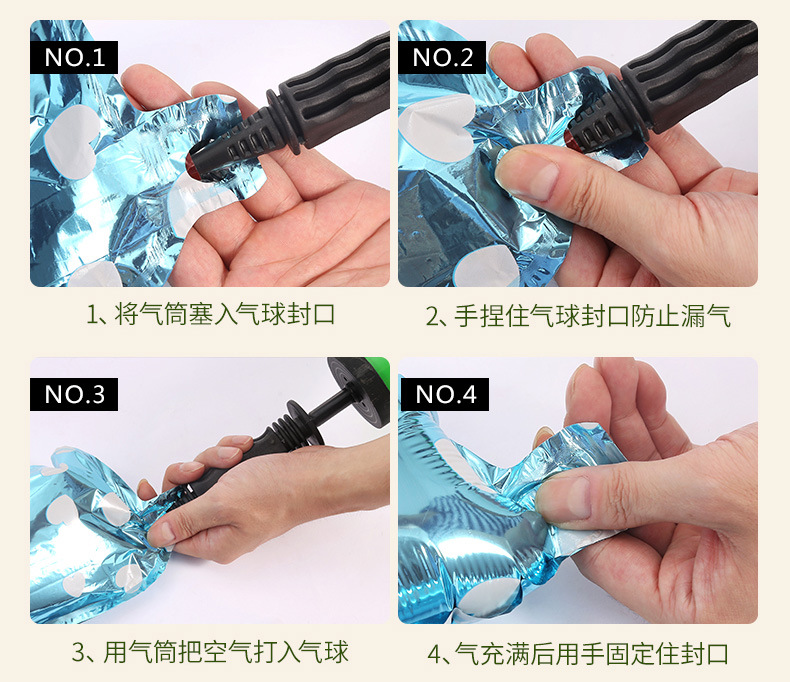 NO.1

1、将气筒塞入气球封口

NO.2

2、手捏住气球封口防止漏气

NO.3

3、用气筒把空气打入气球

NO.4

4、气充满后用手固定住封口