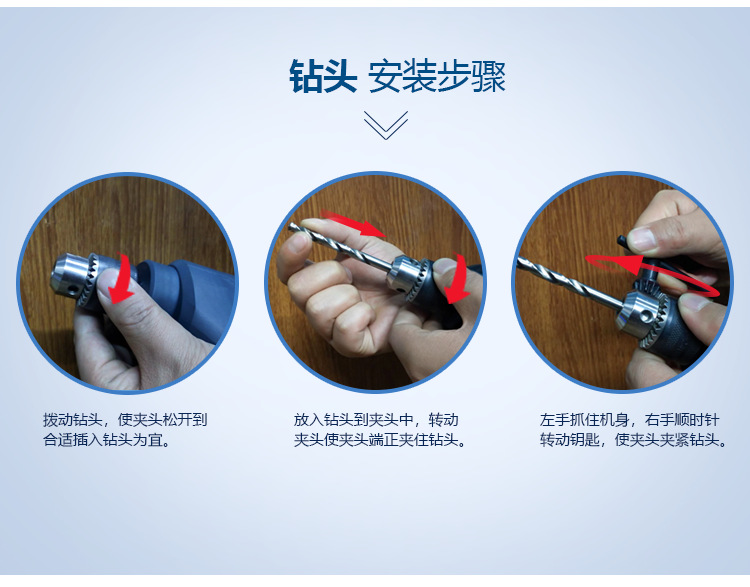 钻头 安装步骤

拨动钻头，使夹头松开到合适插入钻头为宜。

放入钻头到夹头中，转动夹头使夹头端正夹住钻头。

左手抓住机身，右手顺时针转动钥匙，使夹头夹紧钻头。