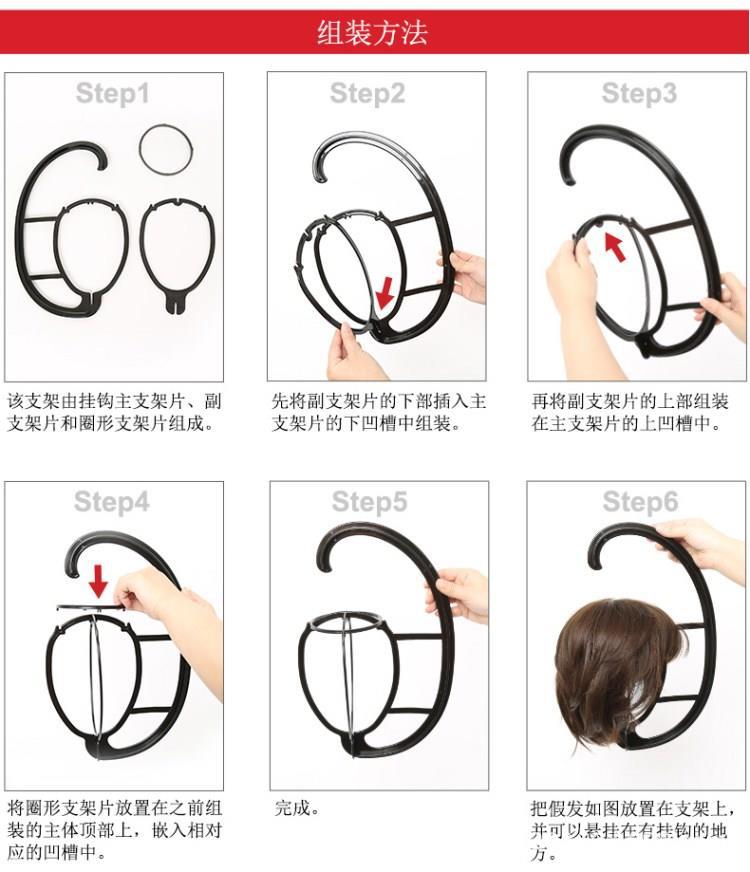 组装方法

Step1

该支架由挂钩主支架片、副支架片和圈形支架片组成。

Step2

先将副支架片的下部插入主支架片的下凹槽中组装。

Step3

再将副支架片的上部组装在主支架片的上凹槽中。

Step4

将圈形支架片放置在之前组装的主体顶部上，嵌入相对应的凹槽中。

Step5

完成。

Step6

把假发如图放置在支架上，并可以悬挂在有挂钩的地方。