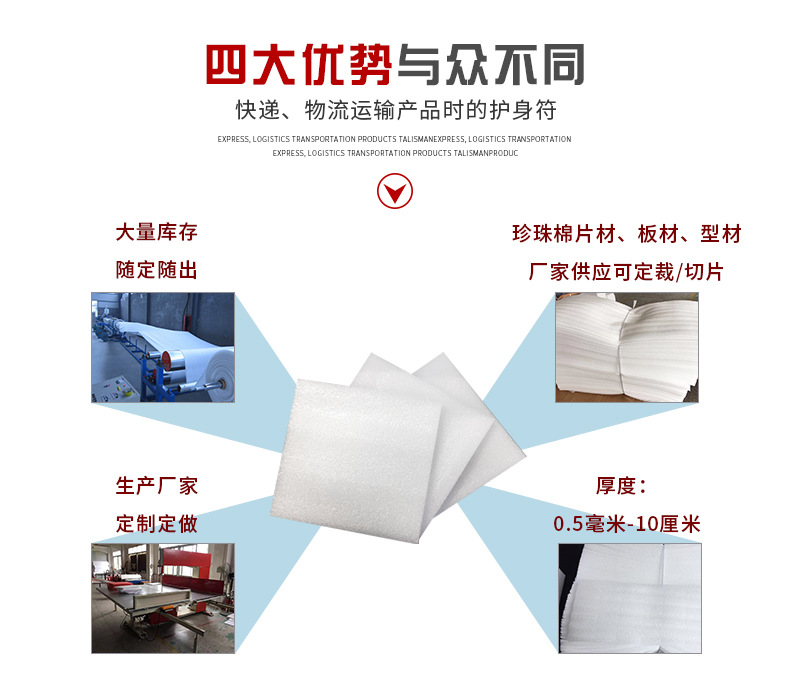 四大优势与众不同

快递、物流运输产品时的护身符

EXPRESS, LOGISTICS TRANSPORTATION PRODUCTS TALISMANEXPRESS, LOGISTICS TRANSPORTATION EXPRESS, LOGISTICS TRANSPORTATION PRODUCTS TALISMANPRODUC

大量库存
随定随出

珍珠棉片材、板材、型材
厂家供应可定裁/切片

生产厂家
定制定做

厚度：
0.5毫米-10厘米