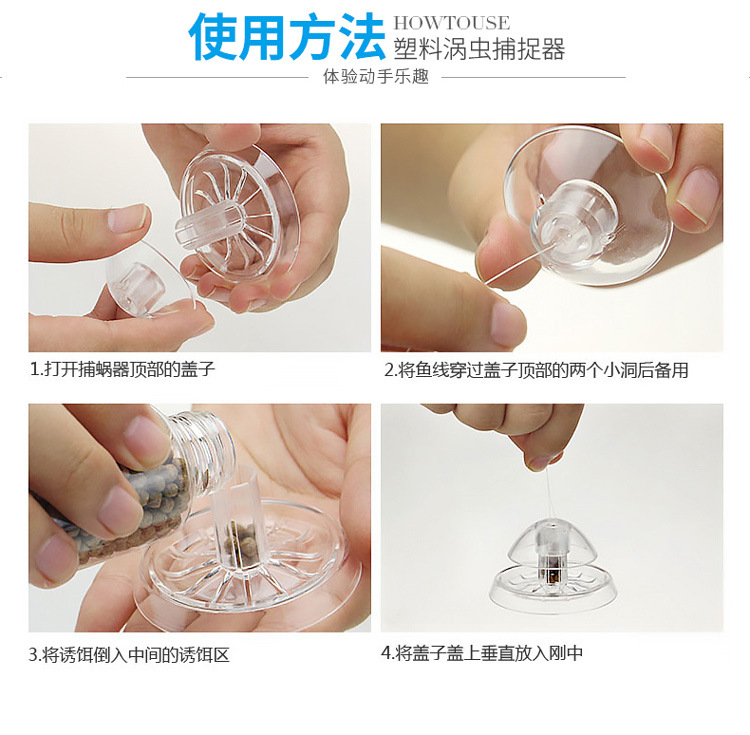 使用方法 HOWTOUSE
塑料涡虫捕捉器

体验动手乐趣

1.打开捕蜗器顶部的盖子

2.将鱼线穿过盖子顶部的两个小洞后备用

3.将诱饵倒入中间的诱饵区

4.将盖子盖上垂直放入刚中