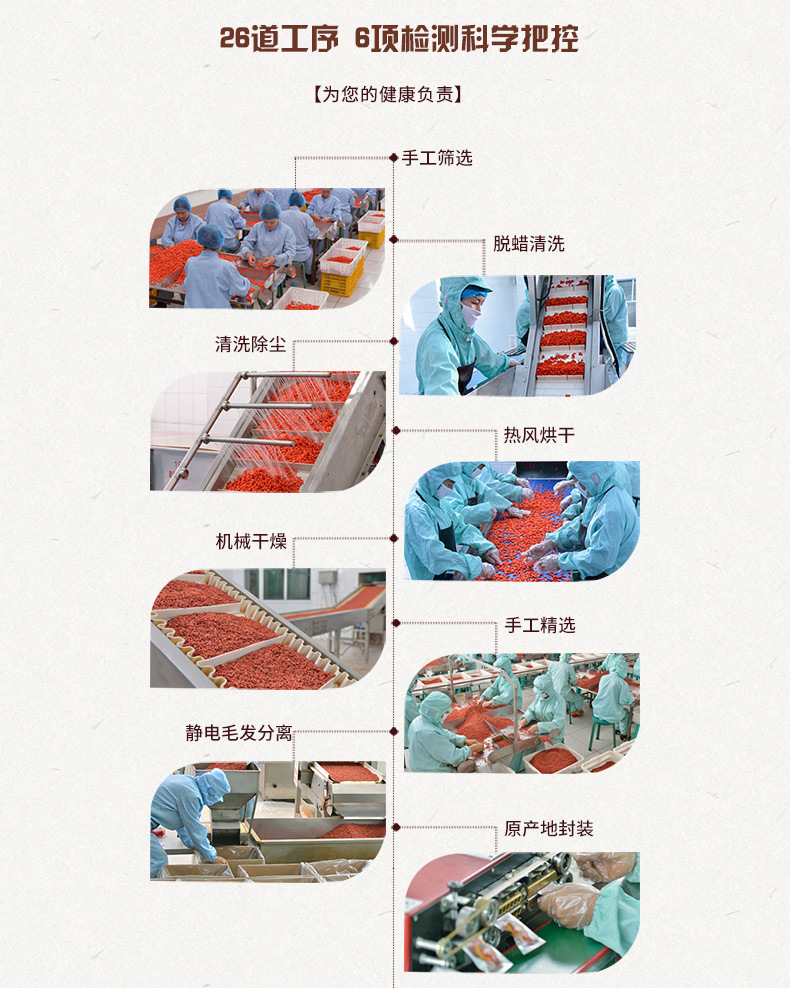 26道工序 6项检测科学把控

【为您的健康负责】

手工筛选

脱蜡清洗

清洗除尘

热风烘干

机械干燥

手工精选

静电毛发分离

原产地封装