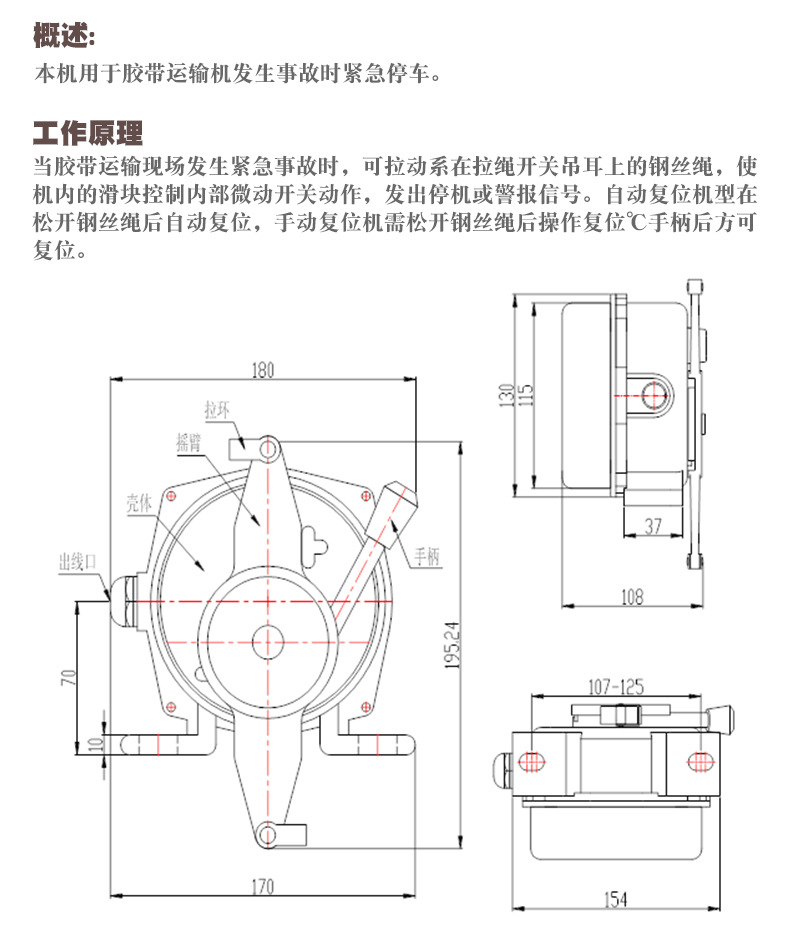 概述:
本机用于胶带运输机发生事故时紧急停车。

工作原理
当胶带运输现场发生紧急事故时，可拉动系在拉绳开关吊耳上的钢丝绳，使机内的滑块控制内部微动开关动作，发出停机或警报信号。自动复位机型在松开钢丝绳后自动复位，手动复位机需松开钢丝绳后操作复位℃手柄后方可复位。

180
拉环
摇臂
壳体
出线口
手柄
70
10
195.24
170
130
115
37
108
107-125
154