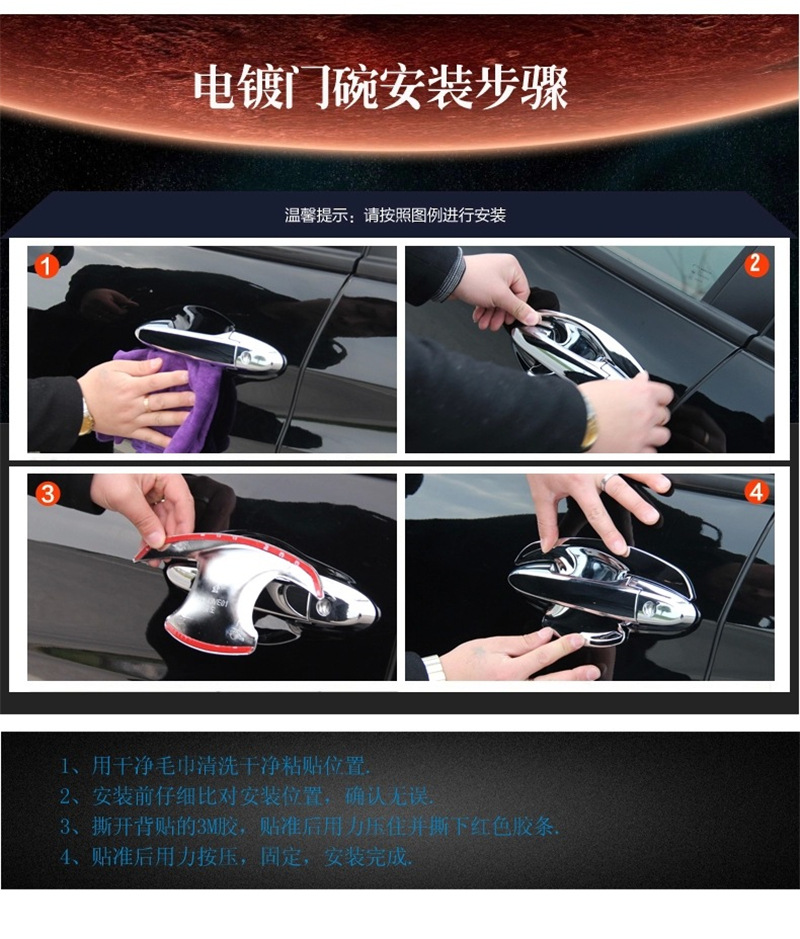 电镀门碗安装步骤

温馨提示：请按照图例进行安装

1

2

3

4

1、用干净毛巾清洗干净粘贴位置.
2、安装前仔细比对安装位置，确认无误.
3、撕开背贴的3M胶，贴准后用力压住并撕下红色胶条.
4、贴准后用力按压，固定，安装完成.